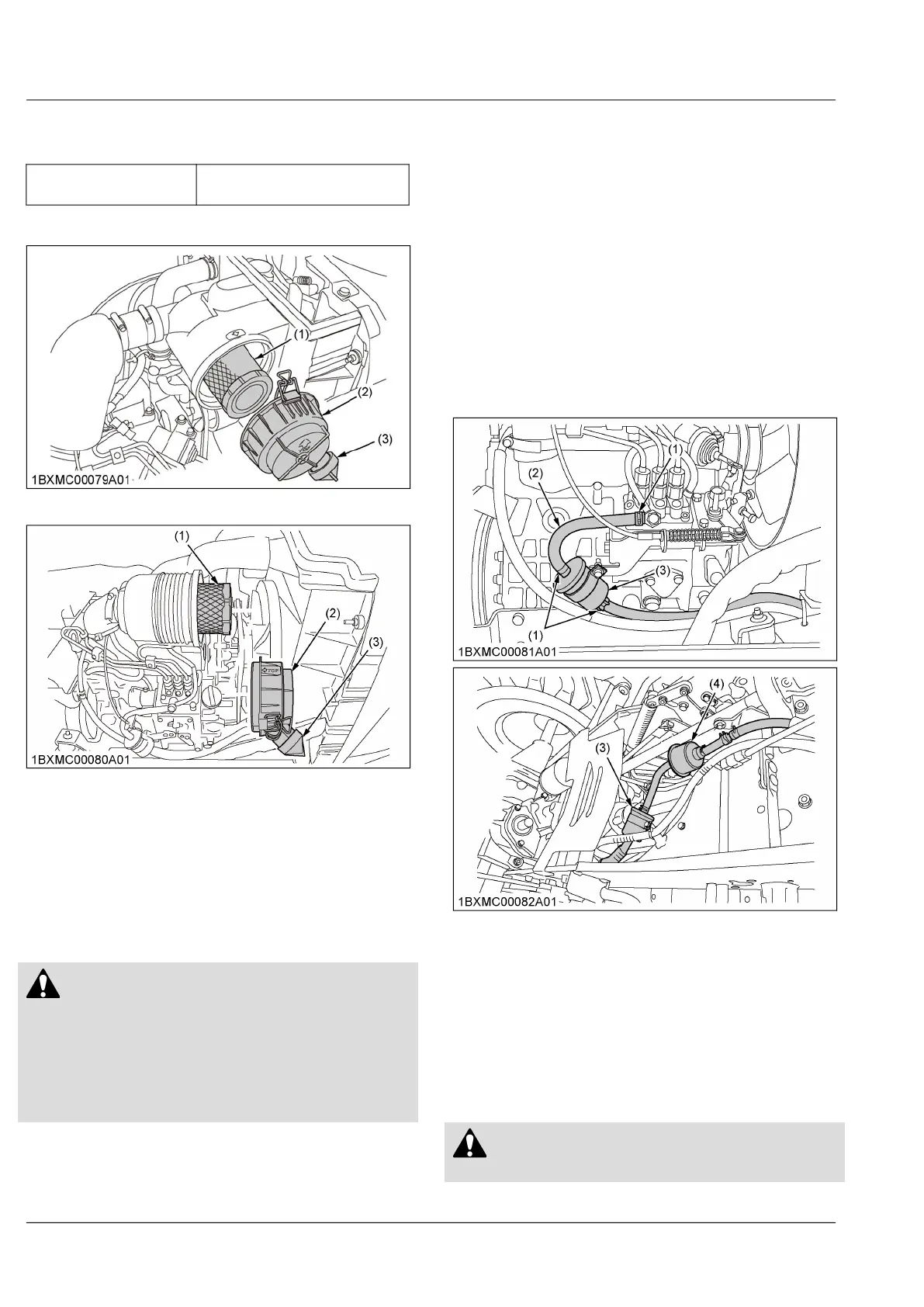 (1)
(2)
(3)
1BXMC00079A01

(1)
(2)
(3)
1BXMC00080A01

(1)
(2)
(3)
(1)
1BXMC00081A01

(4)
(3)
1BXMC00082A01