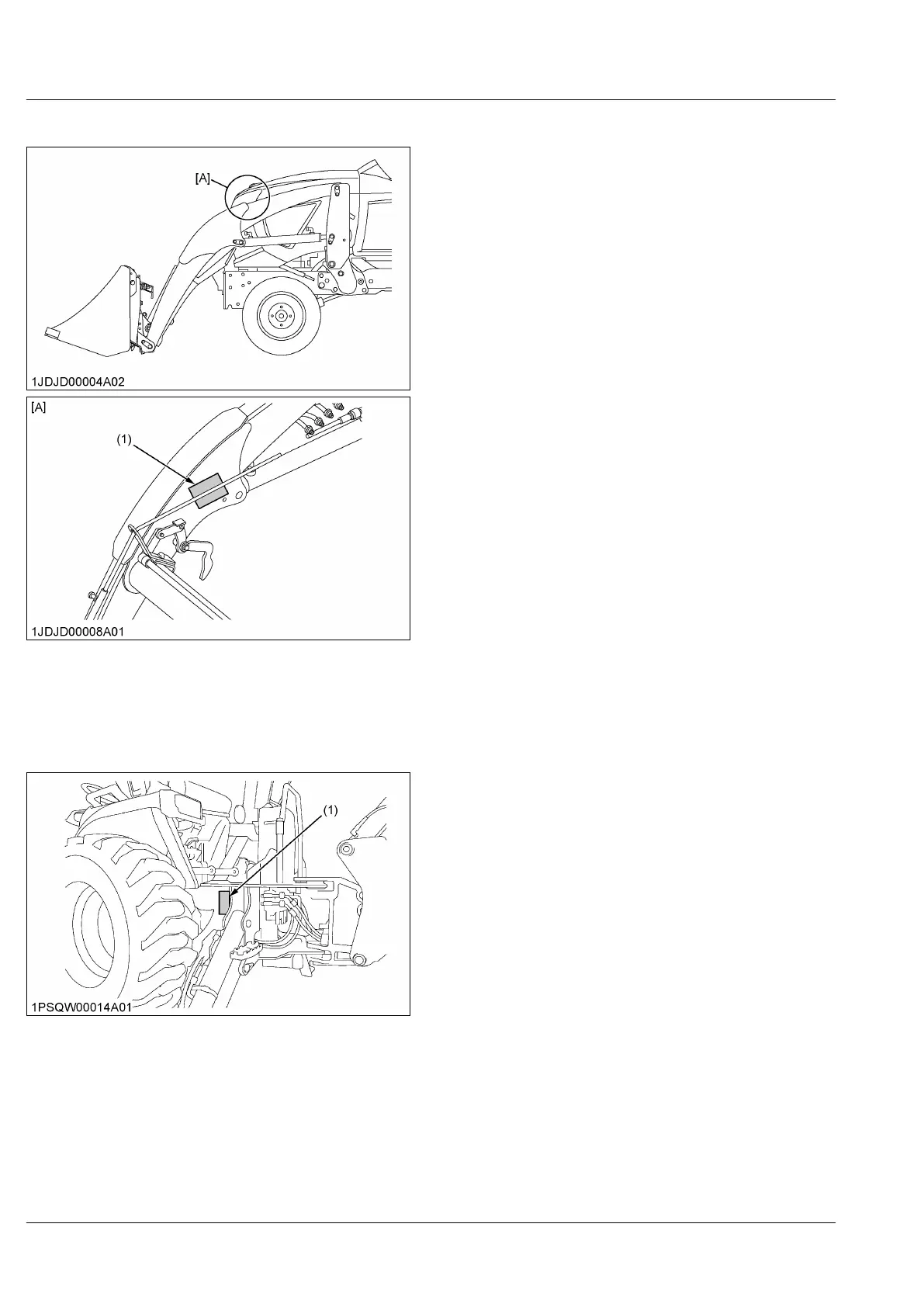 [A]

1JDJD00004A02

[A]

(1)

1JDJD00008A01

(1)

1PSQW00014A01