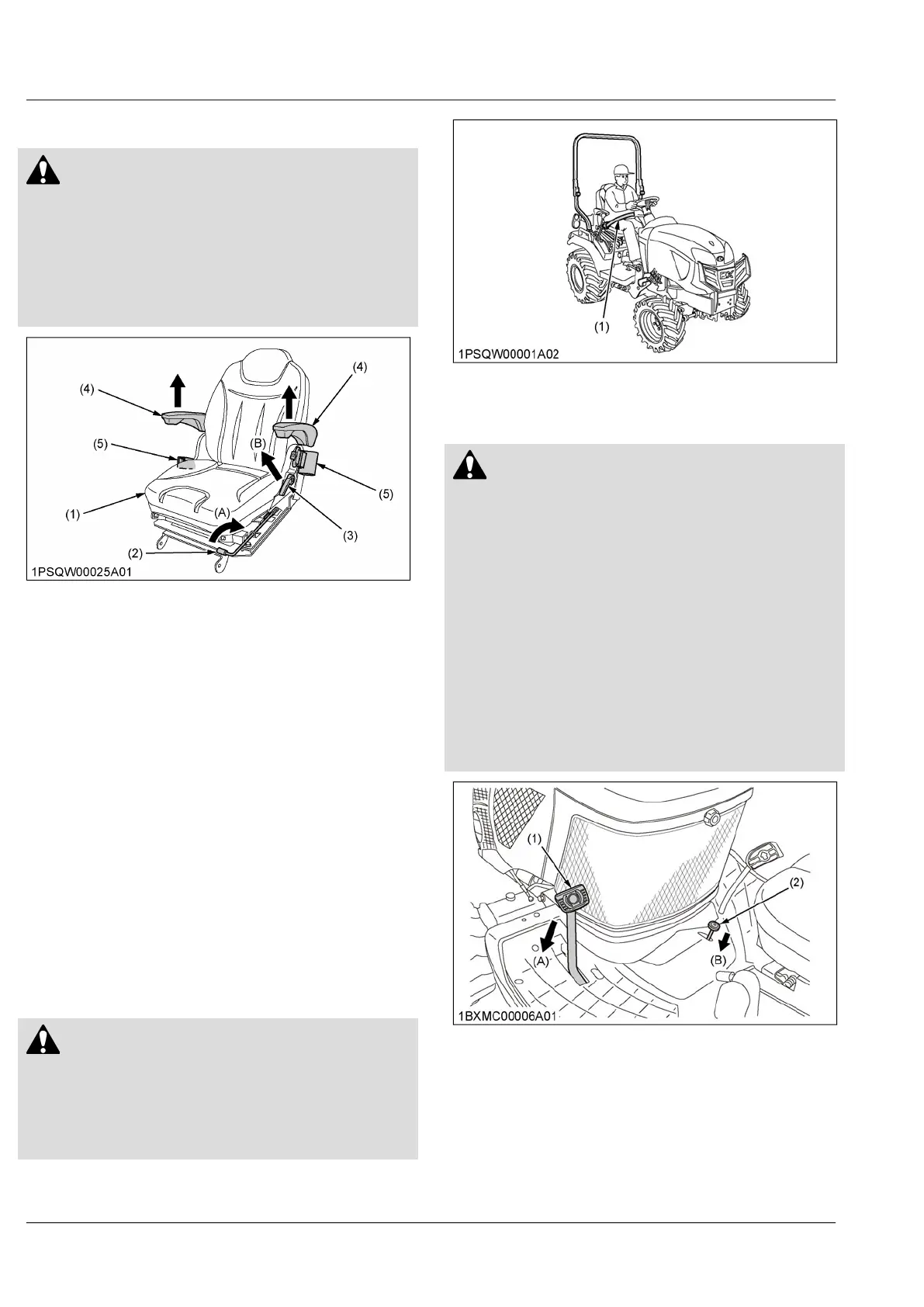 (4)

(4)

(5)

(B)

(5)

(1)

(A)

(3)

(2)

1PSQW00025A01

(1)

1PSQW00001A02

(1)

(2)

(A)

(B)

1BXMC00006A01