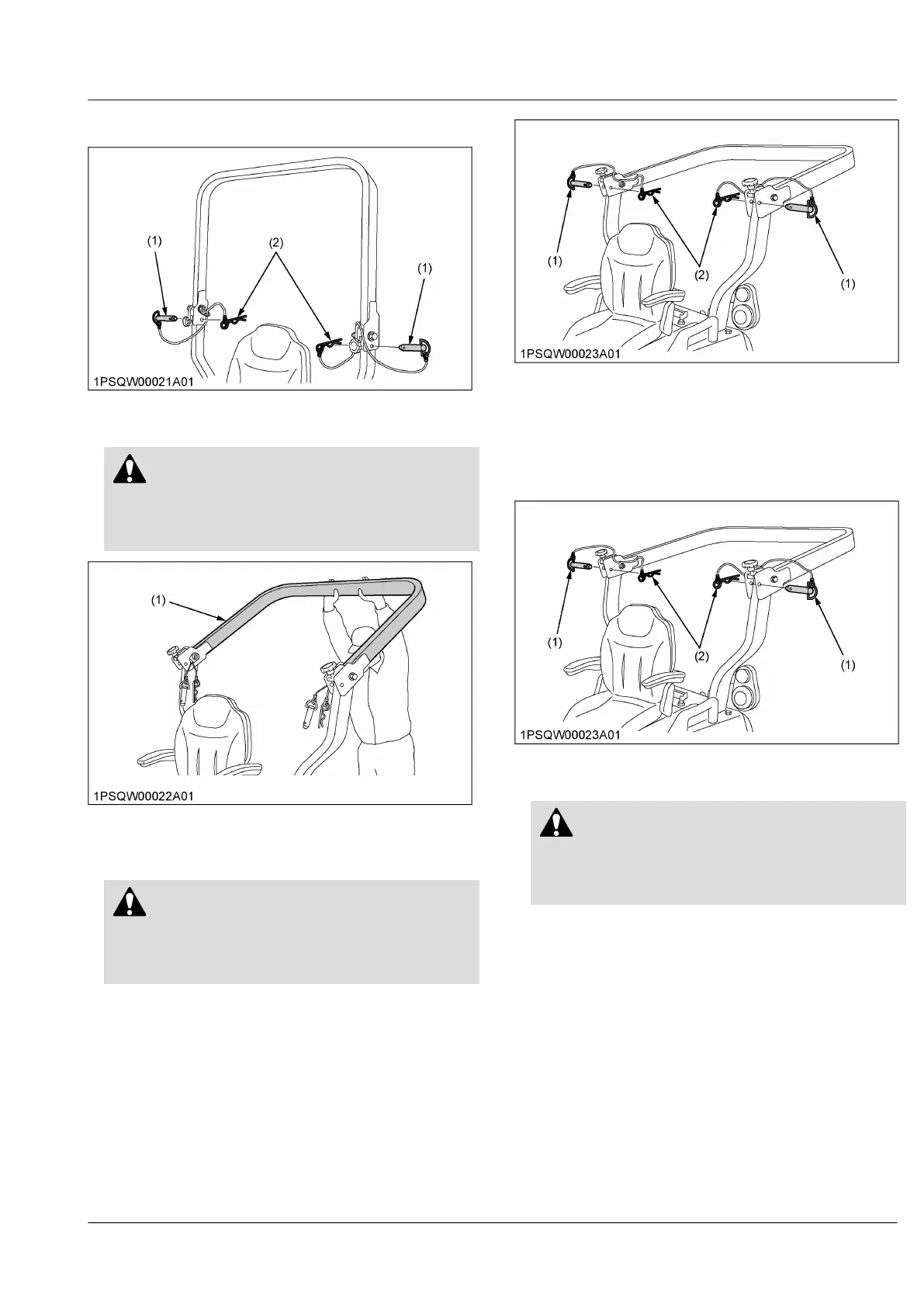 (1)
(2)
(1)
1PSQW00021A01

(1)
1PSQW00022A01

(1)
(2)
(1)
1PSQW00023A01

(1)
(2)
(1)
1PSQW00023A01