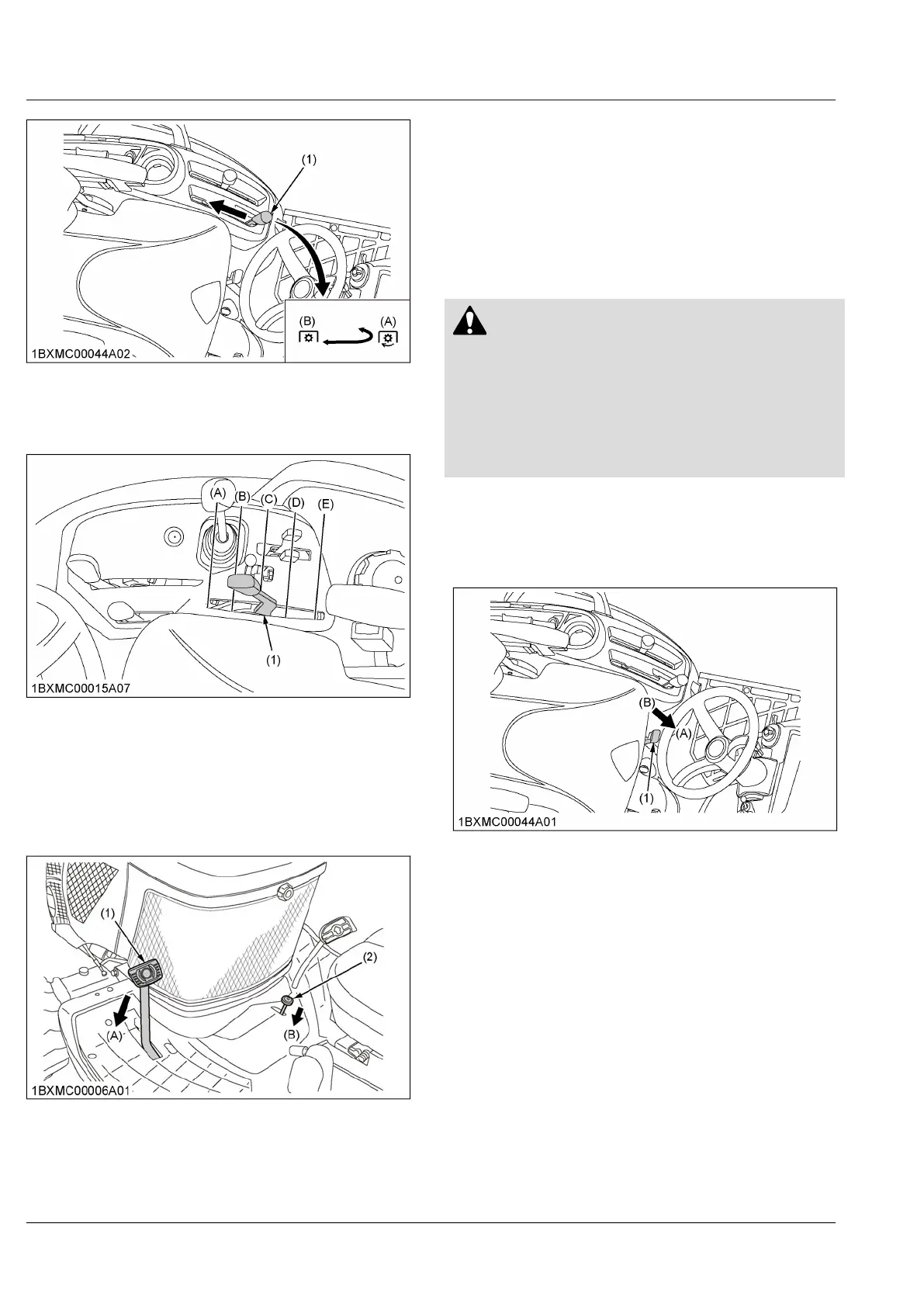 (1)

(B)

(A)

1BXMC00044A02

(A)

(B)

(C)

(D)

(E)

(1)

1BXMC00015A07

(1)

(2)

(A)

(B)

1BXMC00006A01

(B)

(A)

(1)

1BXMC00044A01