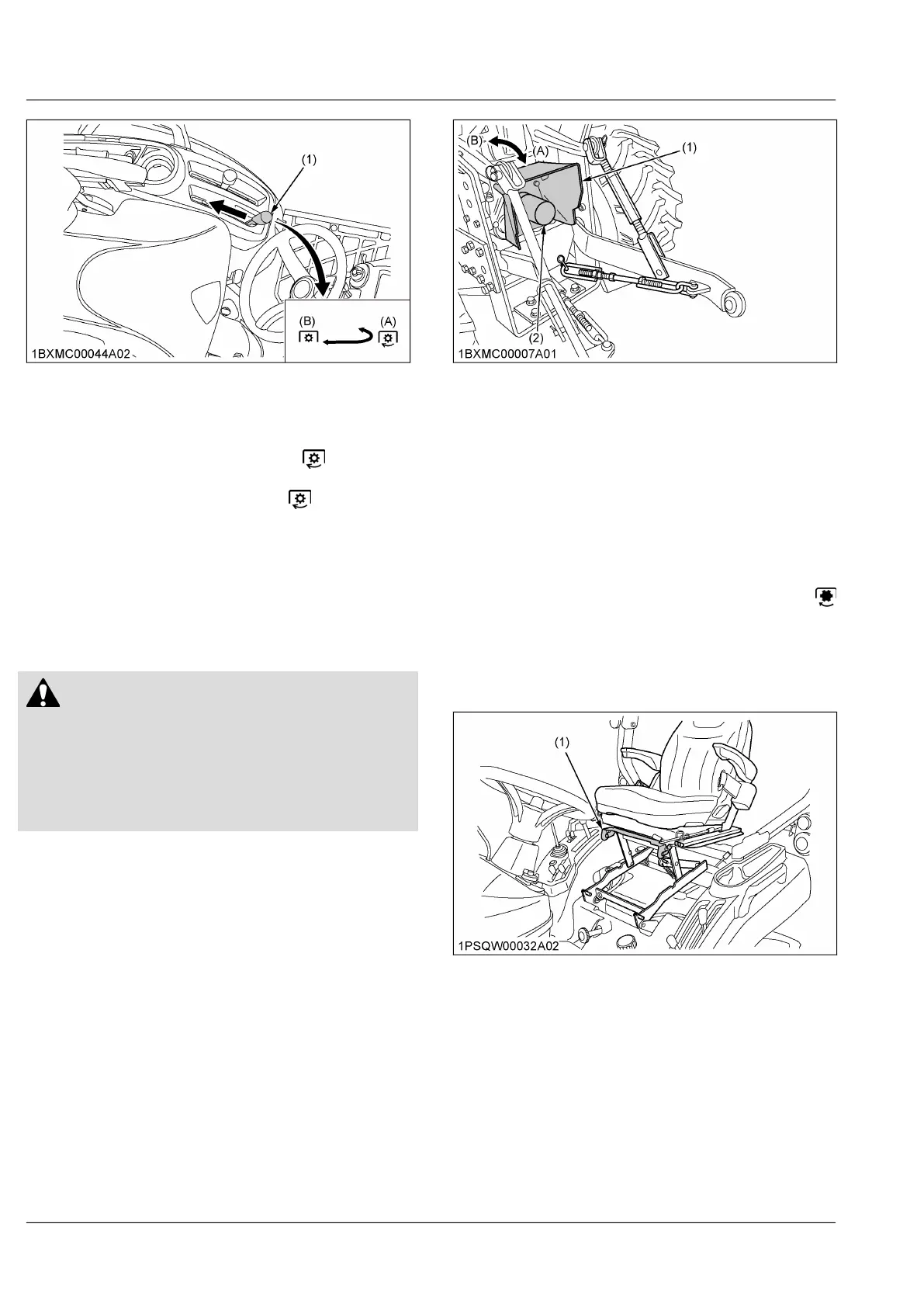 (1)

(B)

(A)

1BXMC00044A02

(B)

(A)

(1)

(2)

1BXMC00007A01

(1)

1PSQW00032A02