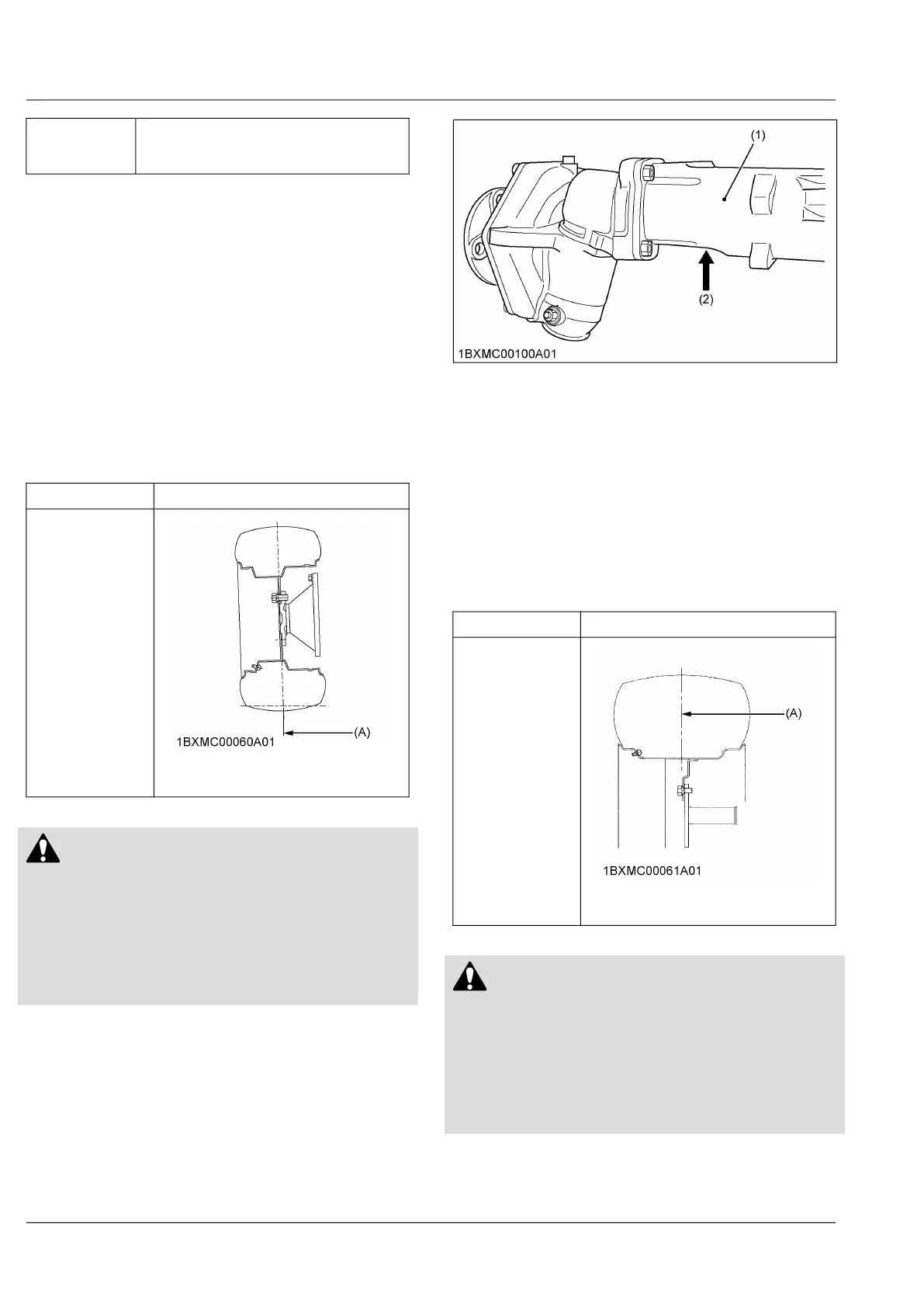 (1)

(2)

1BXMC00100A01

1BXMC00060A01

(A)

(A)

1BXMC00061A01