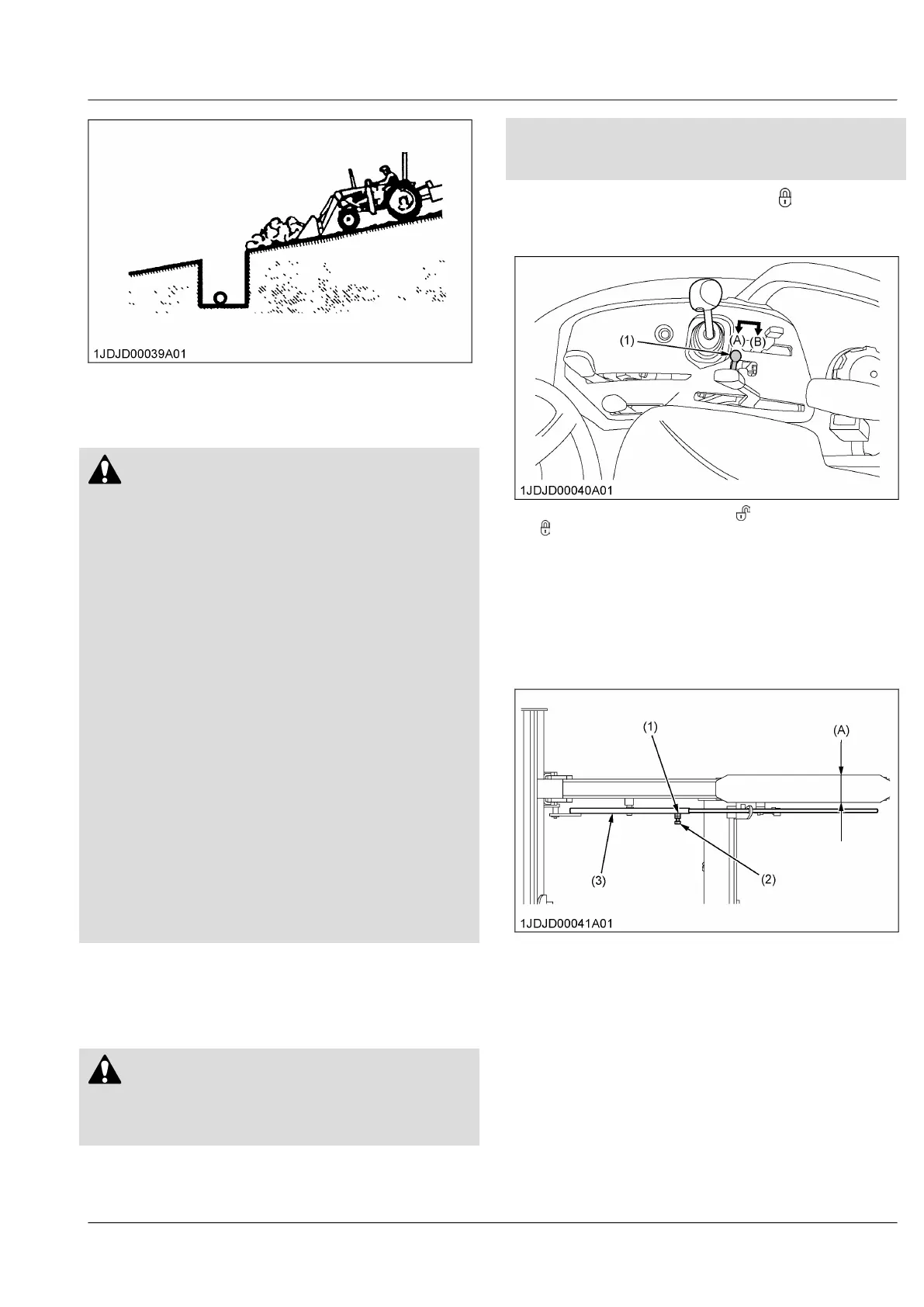 1JDJD00039A01

(1)

(A) (B)

1JDJD00040A01

(1)

(A)

(3)

(2)

1JDJD00041A01