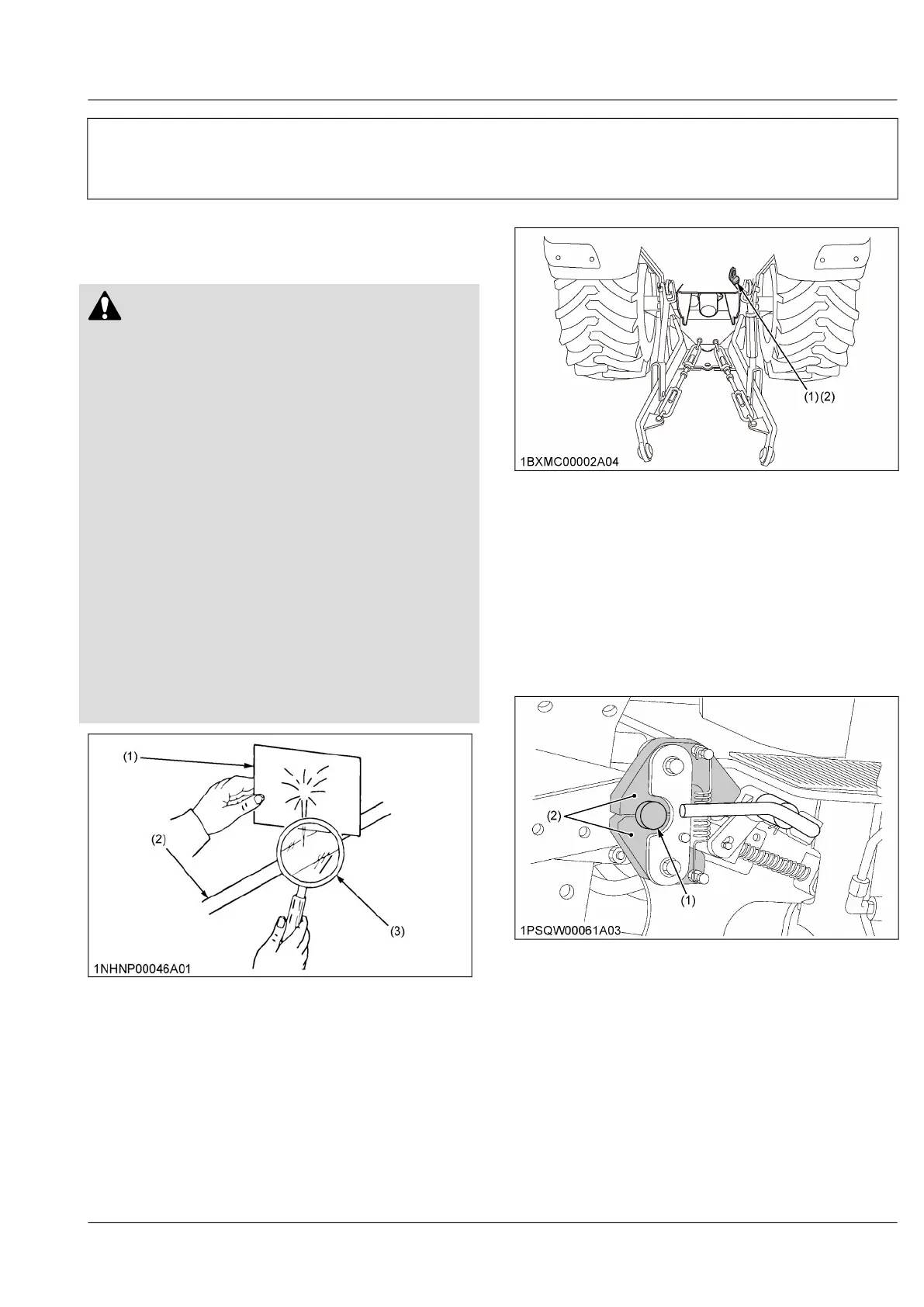 (1)(2)

1BXMC00002A04

(1)

(2)

(3)

1NHNP00046A01

(2)

(1)

1PSQW00061A03