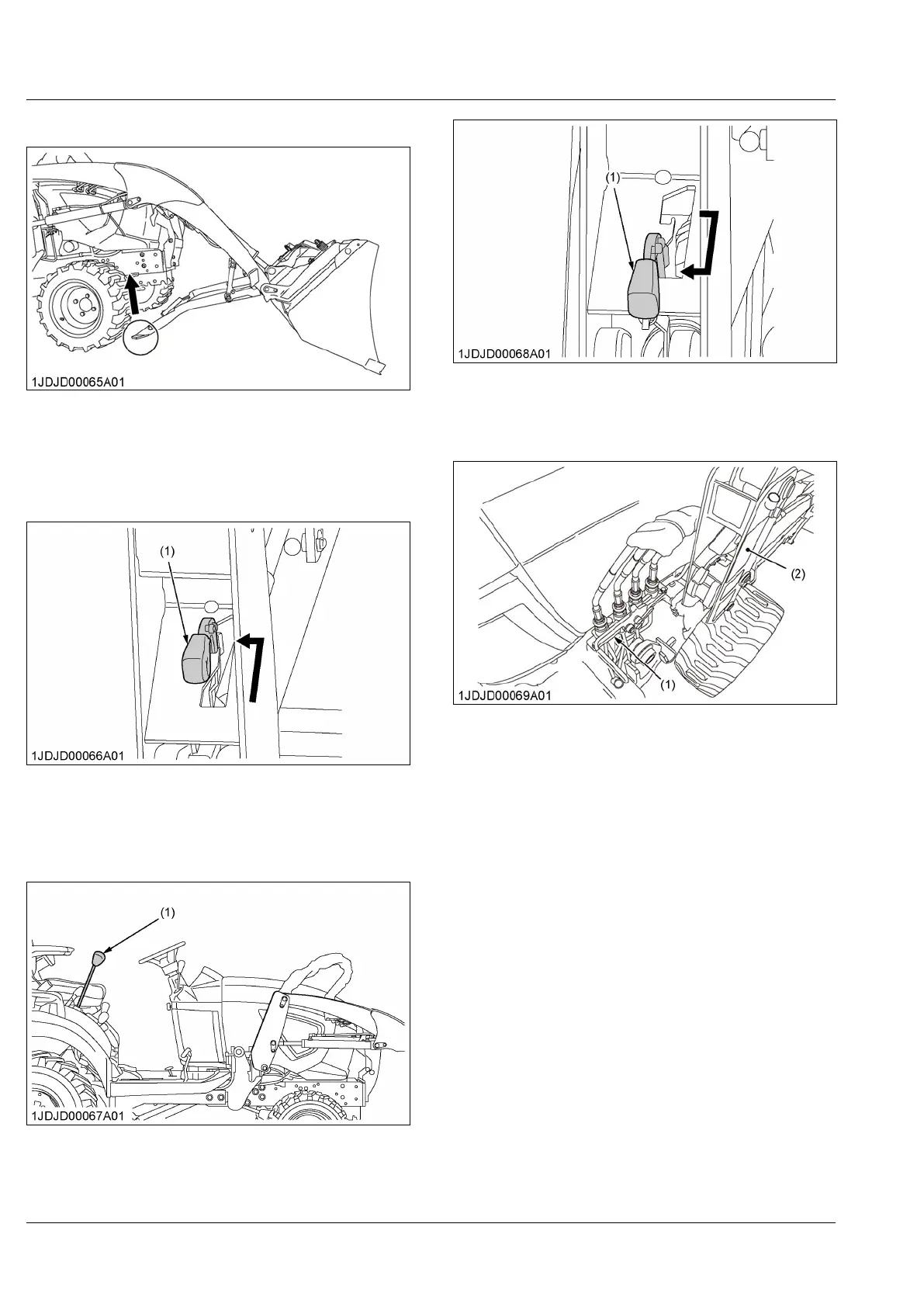 1JDJD00065A01

(1)

1JDJD00066A01

(1)

1JDJD00067A01

(1)

1JDJD00068A01

(2)

(1)

1JDJD00069A01