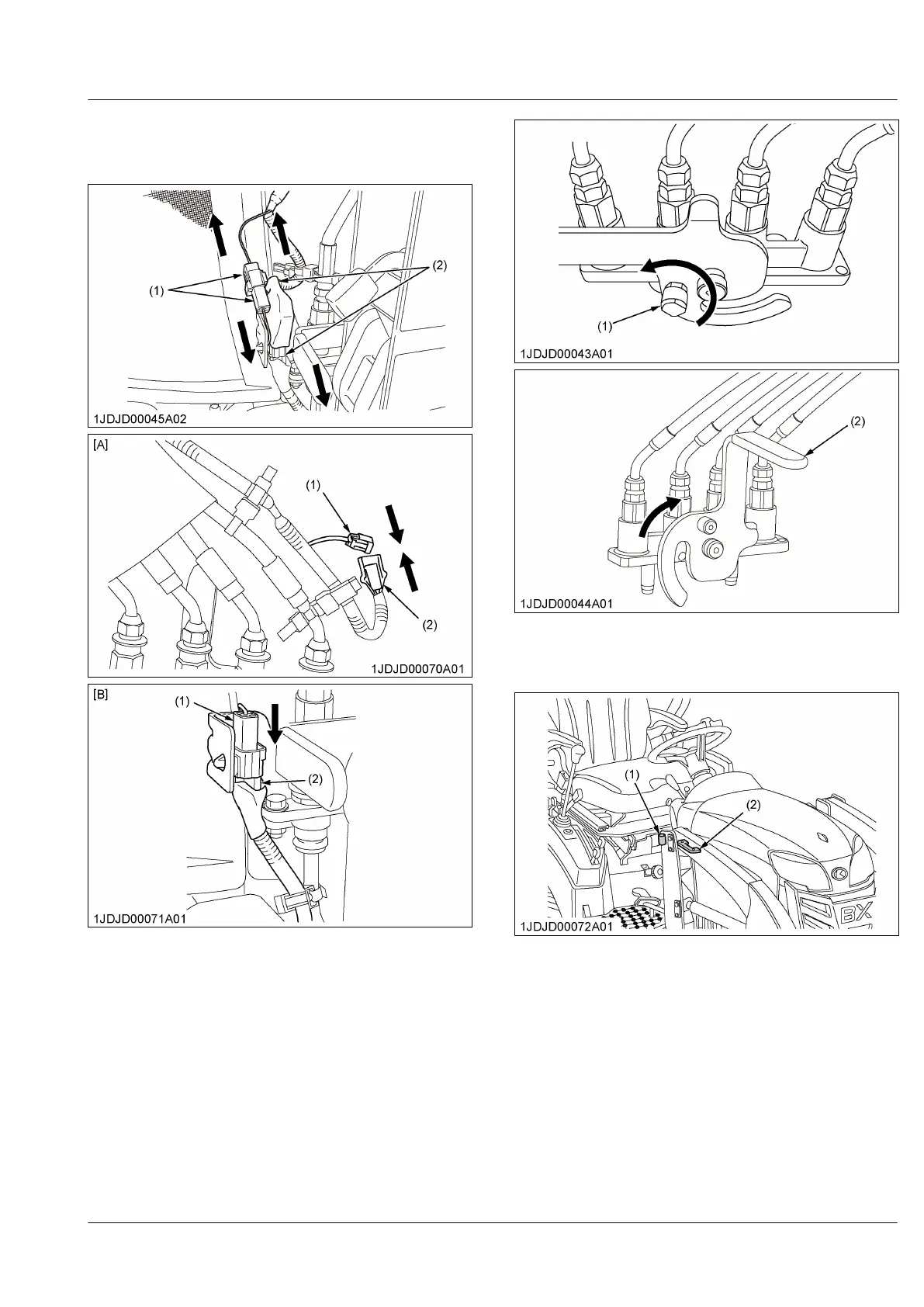 (1)

(2)

1JDJD00045A02

[A]

(1)

(2)

1JDJD00070A01

[B]

(1)

(2)

1JDJD00071A01

(1)

1JDJD00043A01

(2)

1JDJD00044A01

(1)

(2)

BX

1JDJD00072A01