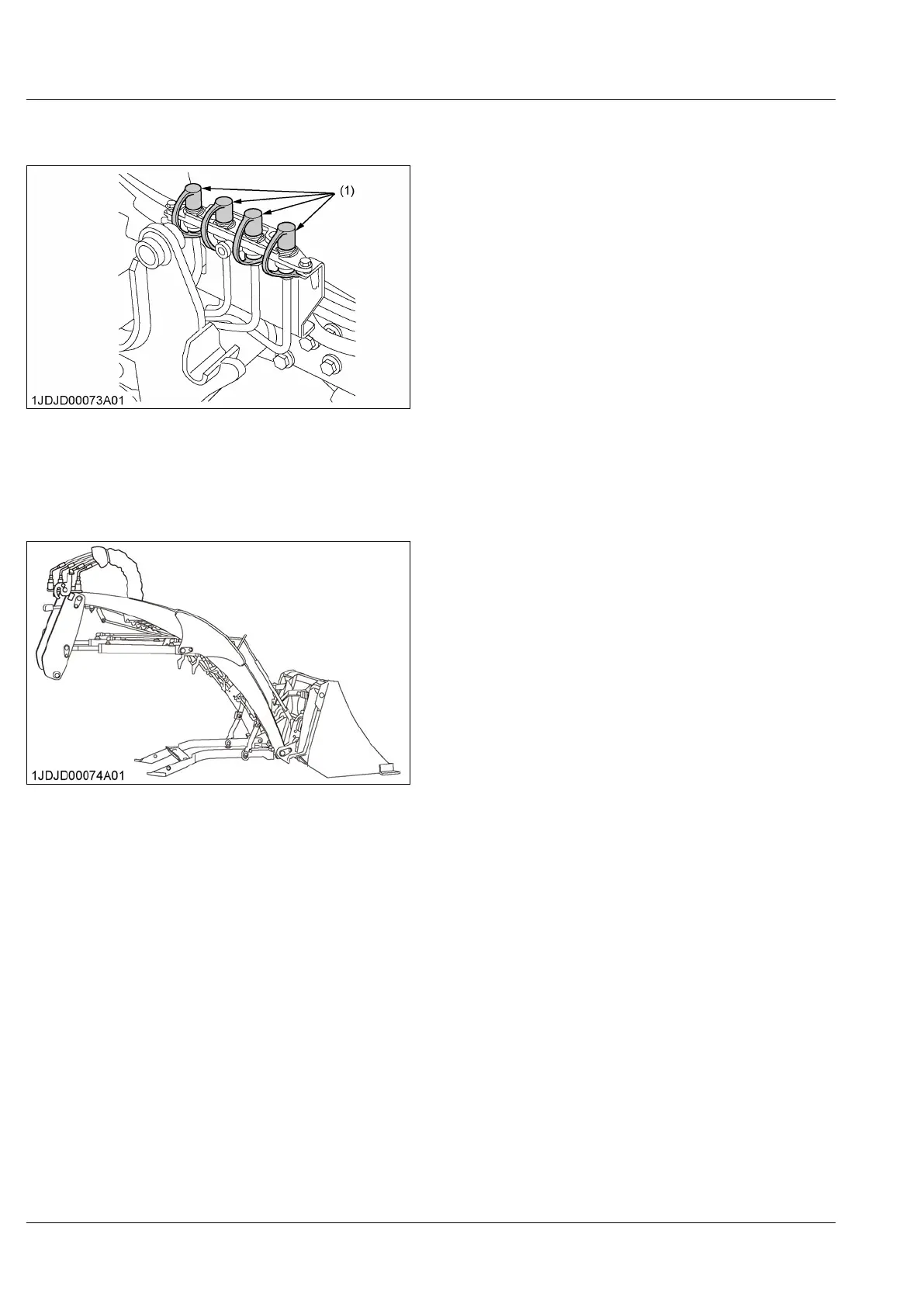 (1)

1JDJD00073A01

1JDJD00074A01