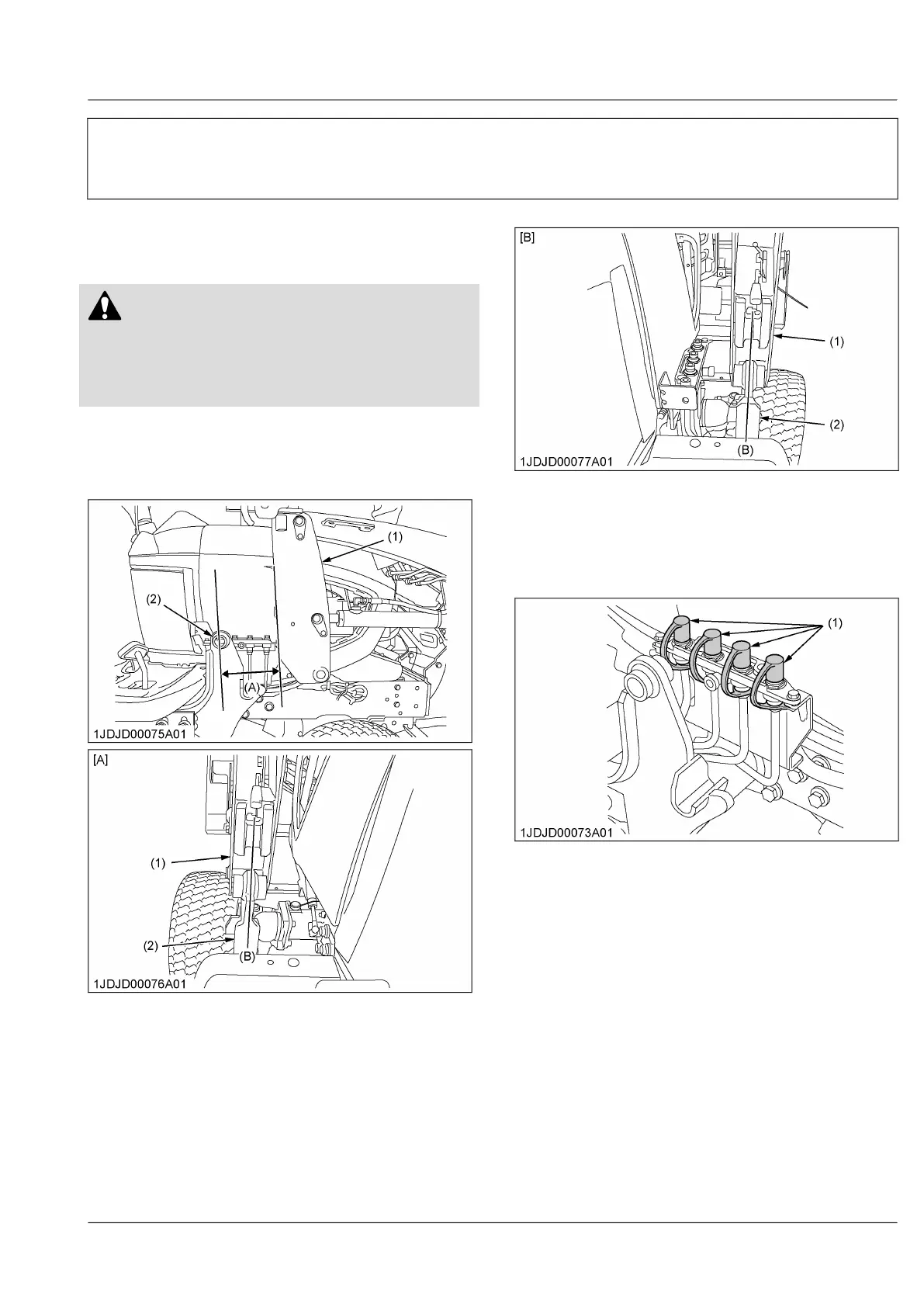 [B]

(1)

(2)

(B)

1JDJD00077A01

(1)

(2)

(A)

1JDJD00075A01

[A]

(1)

(2)

(B)

1JDJD00076A01

(1)

1JDJD00073A01