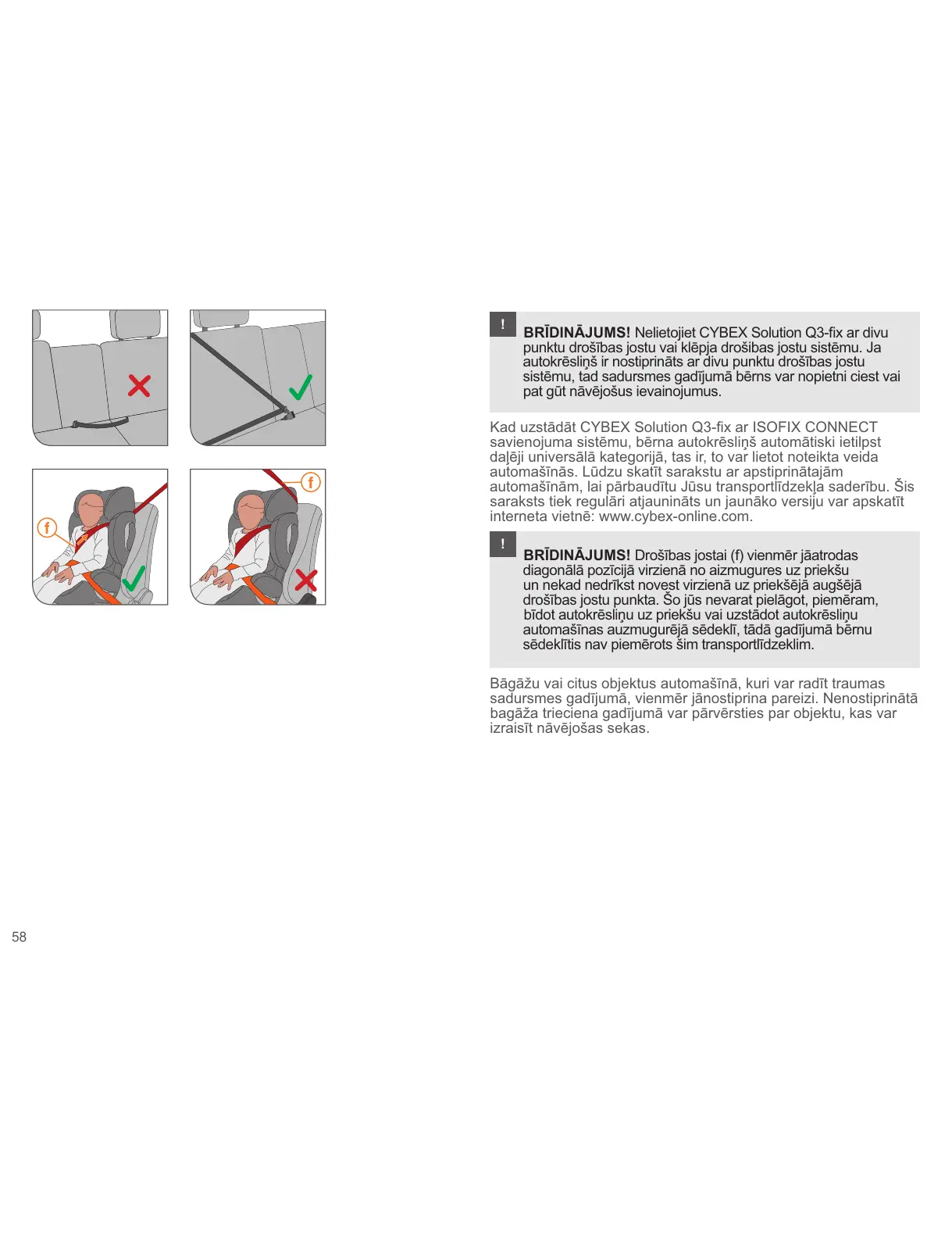 f

f

!

BRĪDINĀJUMS! Nelietojiet CYBEX Solution Q3-fix ar divu punktu drošības jostu vai klēpja drošibas jostu sistēmu. Ja autokrēsliņš ir nostiprināts ar divu punktu drošības jostu sistēmu, tad sadursmes gadījumā bērns var nopietni ciest vai pat gūt nāvējošus ievainojumus.

Kad uzstādāt CYBEX Solution Q3-fix ar ISOFIX CONNECT savienojuma sistēmu, bērna autokrēsliņš automātiski ietilpst daļēji universālā kategorijā, tas ir, to var lietot noteikta veida automašīnās. Lūdzu skatīt sarakstu ar apstiprinātajām automašīnām, lai pārbaudītu Jūsu transportlīdzekļa saderību. Šis saraksts tiek regulāri atjaunināts un jaunāko versiju var apskatīt interneta vietnē: www.cybex-online.com.

!

BRĪDINĀJUMS! Drošības jostai (f) vienmēr jāatrodas diagonālā pozīcijā virzienā no aizmugures uz priekšu un nekad nedrīkst novest virzienā uz priekšējā augšējā drošības jostu punkta. Šo jūs nevarat pielāgot, piemēram, bīdot autokrēsliņu uz priekšu vai uzstādot autokrēsliņu automašīnas auzmugurējā sēdeklī, tādā gadījumā bērnu sēdeklītis nav piemērots šim transportlīdzeklim.

Bāgāžu vai citus objektus automašīnā, kuri var radīt traumas sadursmes gadījumā, vienmēr jānostiprina pareizi. Nenostiprinātā bagāža trieciena gadījumā var pārvērsties par objektu, kas var izraisīt nāvējošas sekas.

58