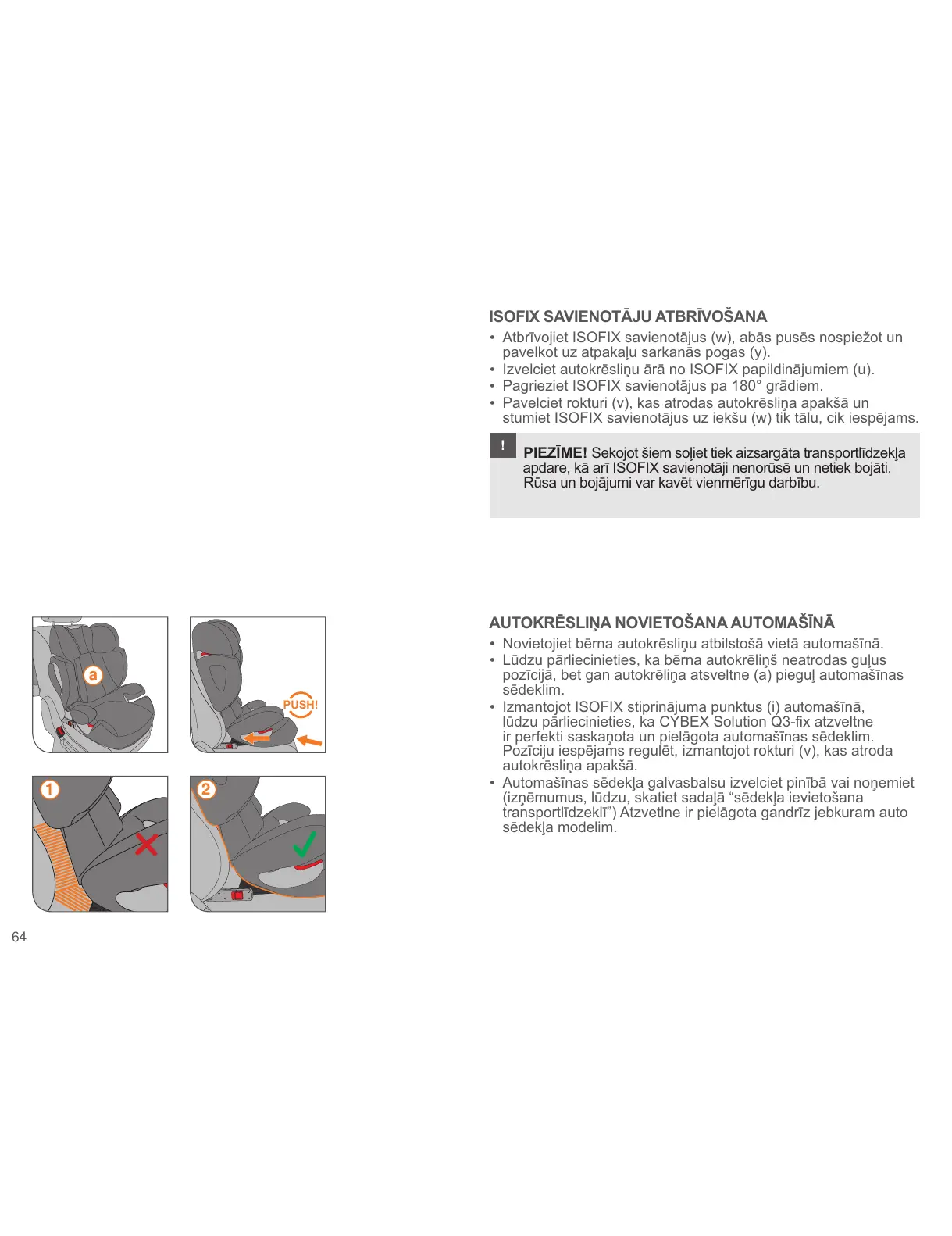 ISOFIX SAVIENOTĀJU ATBRĪVOŠANA

• Atbrīvojiet ISOFIX savienotājus (w), abās pusēs nospiežot un pavelkot uz atpakaļu sarkanās pogas (y).
• Izvelciet autokrēsliņu ārā no ISOFIX papildinājumiem (u).
• Pagrieziet ISOFIX savienotājus pa 180° grādiem.
• Pavelciet rokturi (v), kas atrodas autokrēsliņa apakšā un stumiet ISOFIX savienotājus uz iekšu (w) tik tālu, cik iespējams.

!

PIEZĪME! Sekojot šiem soļiet tiek aizsargāta transportlīdzekļa apdare, kā arī ISOFIX savienotāji nenorūsē un netiek bojāti. Rūsa un bojājumi var kavēt vienmērīgu darbību.

a

PUSH!

1

2

AUTOKRĒSLIŅA NOVIETOŠANA AUTOMAŠĪNĀ

• Novietojiet bērna autokrēsliņu atbilstošā vietā automašīnā.
• Lūdzu pārliecinieties, ka bērna autokrēliņš neatrodas guļus pozīcijā, bet gan autokrēliņa atsveltne (a) pieguļ automašīnas sēdeklim.
• Izmantojot ISOFIX stiprinājuma punktus (i) automašīnā, lūdzu pārliecinieties, ka CYBEX Solution Q3-fix atzveltne ir perfekti saskaņota un pielāgota automašīnas sēdeklim. Pozīciju iespējams regulēt, izmantojot rokturi (v), kas atroda autokrēsliņa apakšā.
• Automašīnas sēdekļa galvasbalsu izvelciet pinībā vai noņemiet (izņēmumus, lūdzu, skatiet sadaļā “sēdekļa ievietošana transportlīdzeklī”) Atzvetlne ir pielāgota gandrīz jebkuram auto sēdekļa modelim.

64