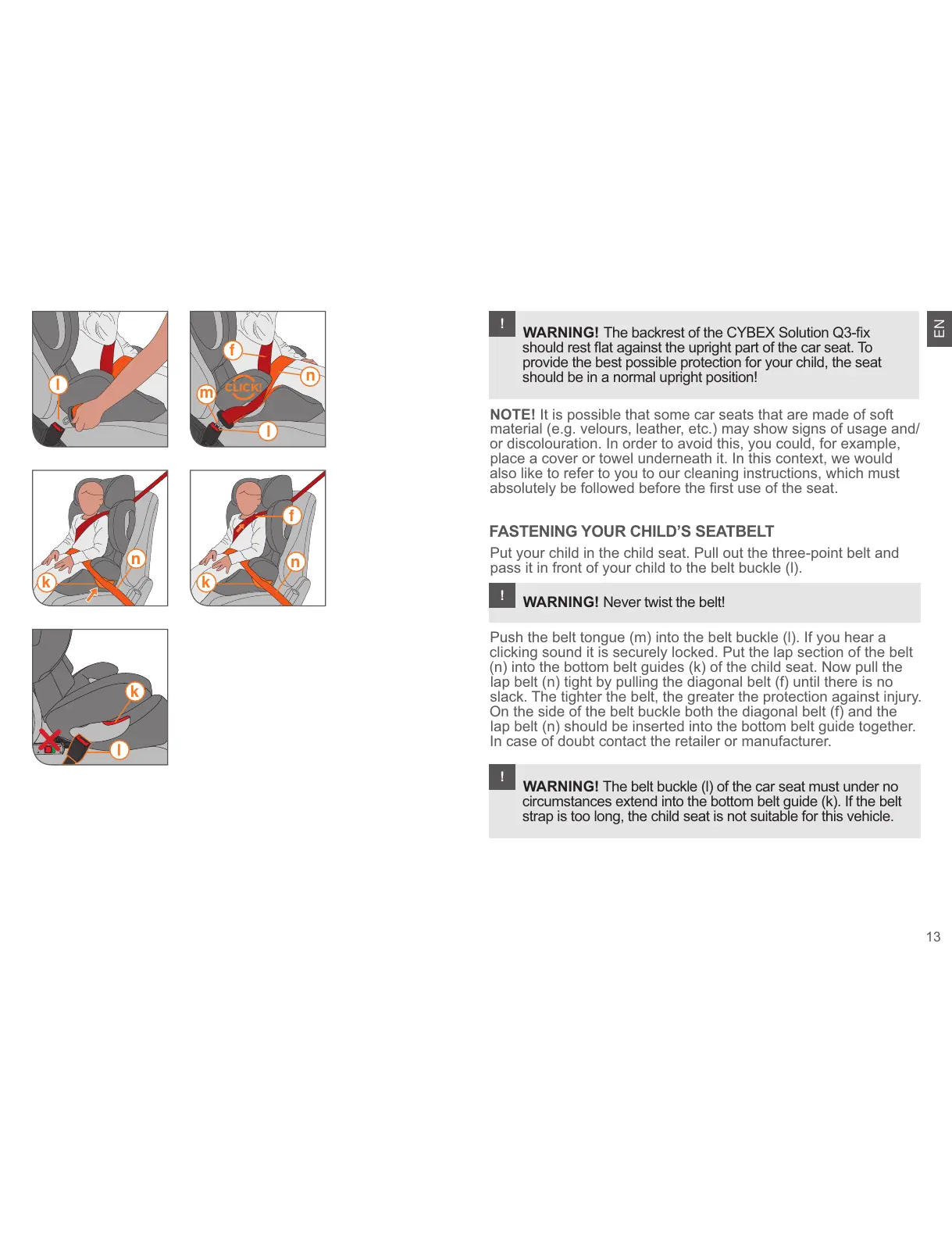 l

f
n
m
CLICK!
l

n
k

f
n
k

k
l

EN

!
WARNING! The backrest of the CYBEX Solution Q3-fix should rest flat against the upright part of the car seat. To provide the best possible protection for your child, the seat should be in a normal upright position!

NOTE! It is possible that some car seats that are made of soft material (e.g. velours, leather, etc.) may show signs of usage and/or discolouration. In order to avoid this, you could, for example, place a cover or towel underneath it. In this context, we would also like to refer to you to our cleaning instructions, which must absolutely be followed before the first use of the seat.

FASTENING YOUR CHILD'S SEATBELT

Put your child in the child seat. Pull out the three-point belt and pass it in front of your child to the belt buckle (l).

!
WARNING! Never twist the belt!

Push the belt tongue (m) into the belt buckle (l). If you hear a clicking sound it is securely locked. Put the lap section of the belt (n) into the bottom belt guides (k) of the child seat. Now pull the lap belt (n) tight by pulling the diagonal belt (f) until there is no slack. The tighter the belt, the greater the protection against injury. On the side of the belt buckle both the diagonal belt (f) and the lap belt (n) should be inserted into the bottom belt guide together. In case of doubt contact the retailer or manufacturer.

!
WARNING! The belt buckle (l) of the car seat must under no circumstances extend into the bottom belt guide (k). If the belt strap is too long, the child seat is not suitable for this vehicle.

13