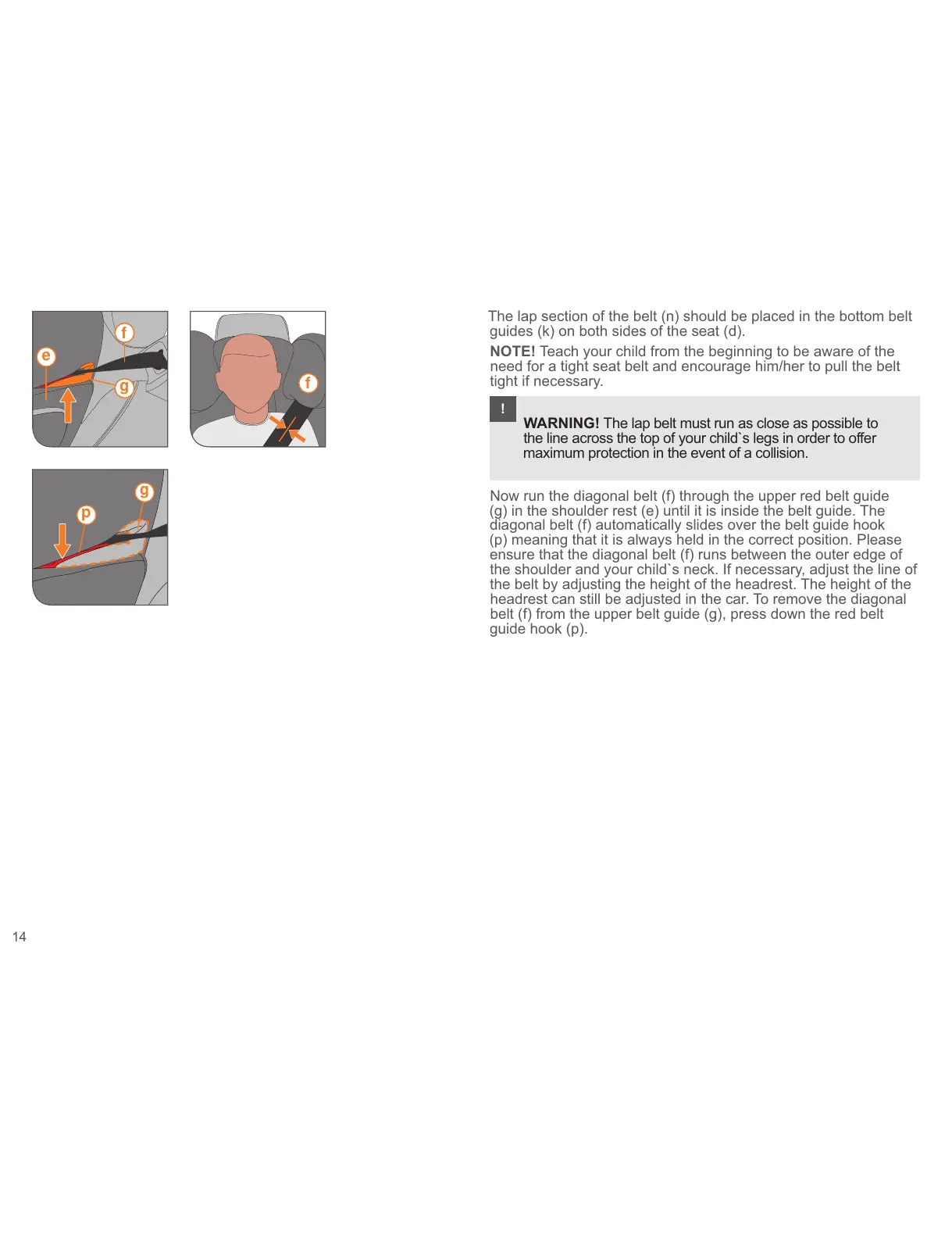 f

e

g

f

g

p

The lap section of the belt (n) should be placed in the bottom belt guides (k) on both sides of the seat (d).

NOTE! Teach your child from the beginning to be aware of the need for a tight seat belt and encourage him/her to pull the belt tight if necessary.

!

WARNING! The lap belt must run as close as possible to the line across the top of your child`s legs in order to offer maximum protection in the event of a collision.

Now run the diagonal belt (f) through the upper red belt guide (g) in the shoulder rest (e) until it is inside the belt guide. The diagonal belt (f) automatically slides over the belt guide hook (p) meaning that it is always held in the correct position. Please ensure that the diagonal belt (f) runs between the outer edge of the shoulder and your child`s neck. If necessary, adjust the line of the belt by adjusting the height of the headrest. The height of the headrest can still be adjusted in the car. To remove the diagonal belt (f) from the upper belt guide (g), press down the red belt guide hook (p).

14