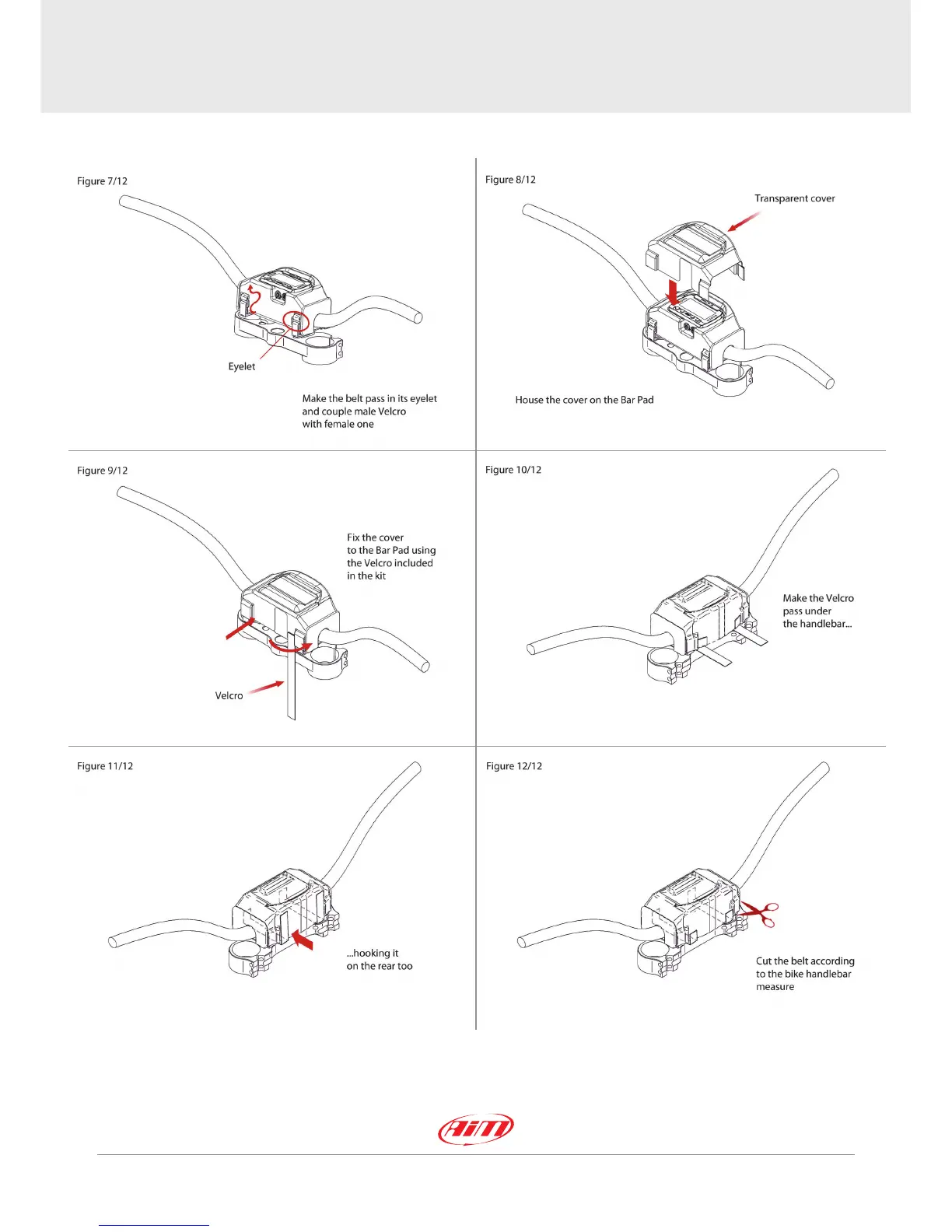 Figure 7/12

Eyelet

Make the belt pass in its eyelet and couple male Velcro with female one

Figure 8/12

Transparent cover

House the cover on the Bar Pad

Figure 9/12

Fix the cover to the Bar Pad using the Velcro included in the kit

Velcro

Figure 10/12

Make the Velcro pass under the handlebar...

Figure 11/12

...hooking it on the rear too

Figure 12/12

Cut the belt according to the bike handlebar measure

AiM