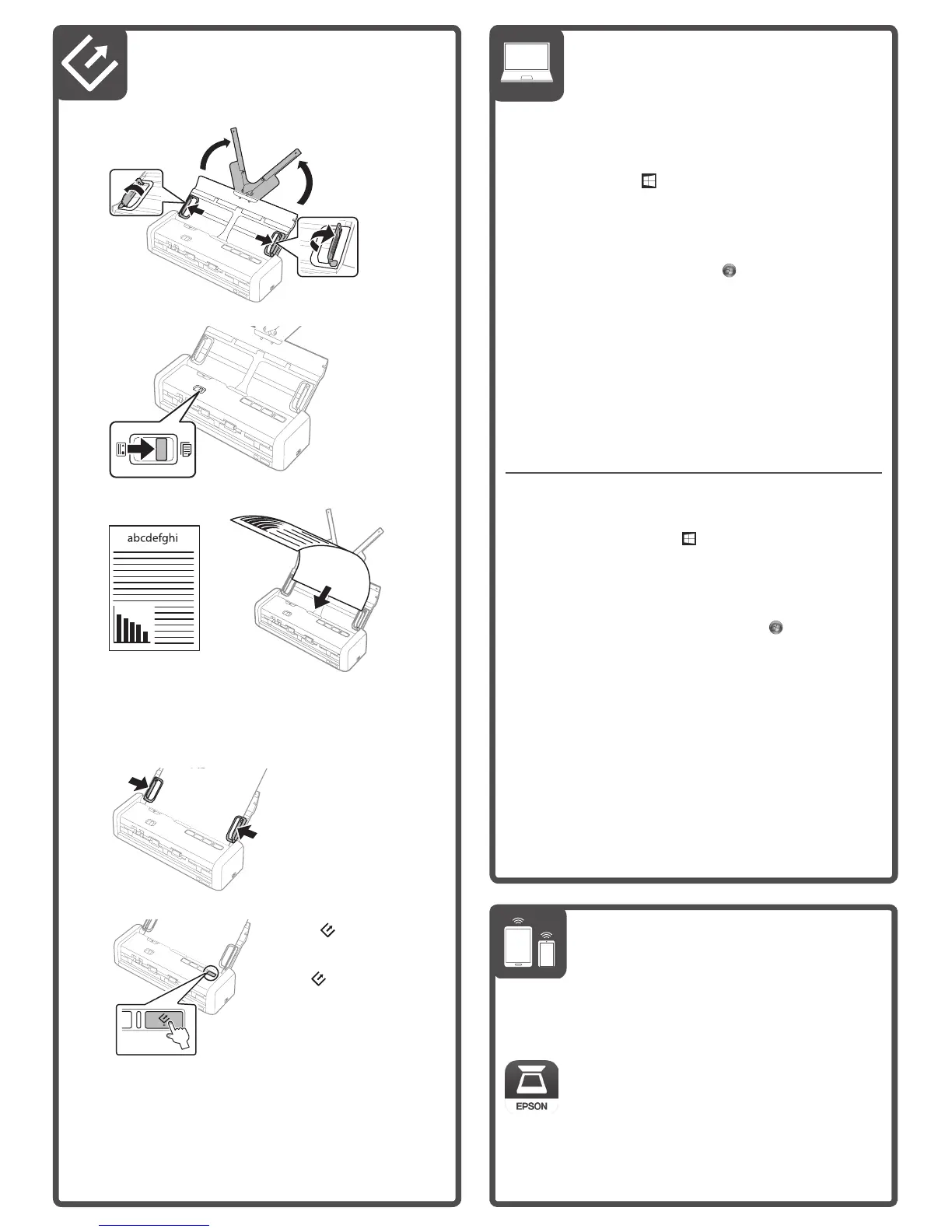 abcdefghi

EPSON