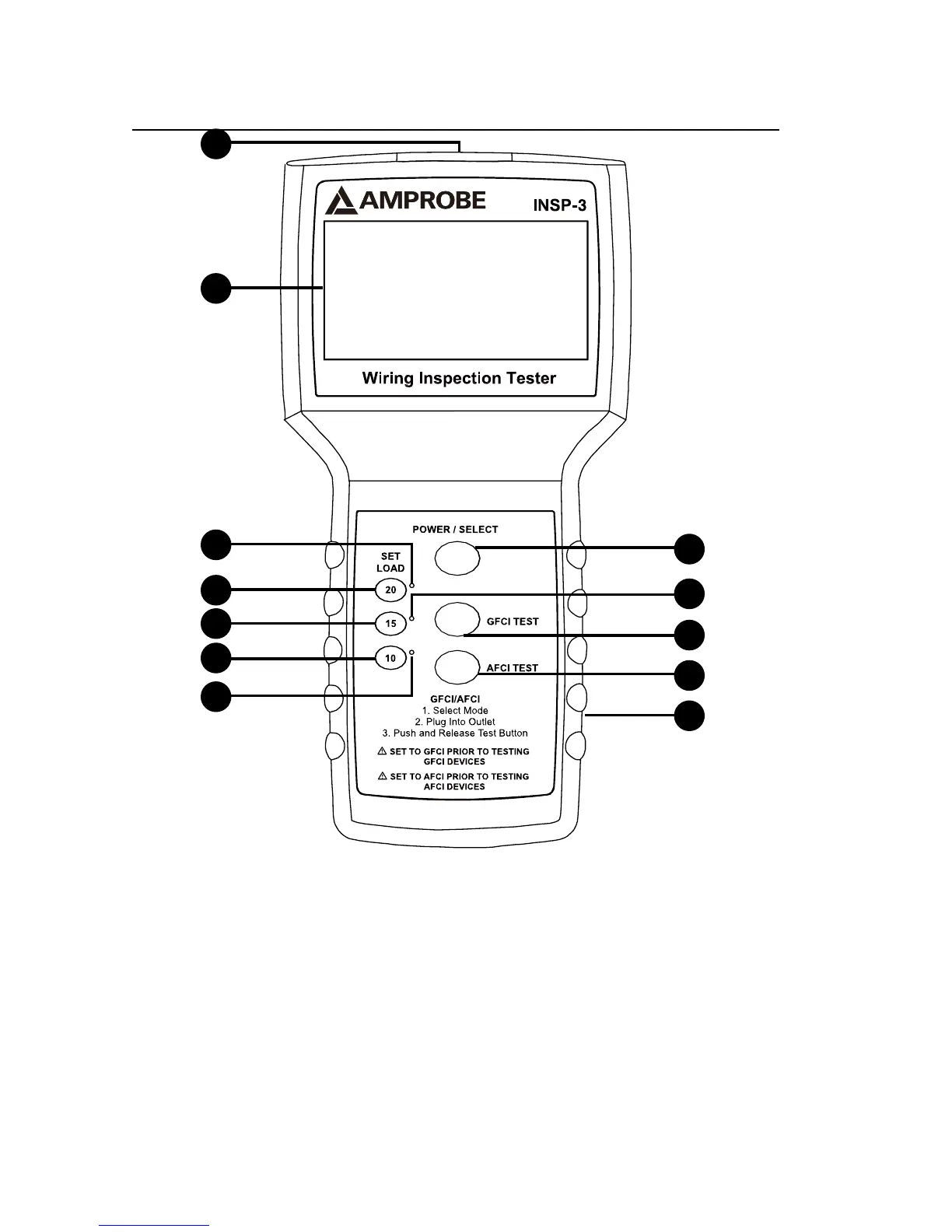 AMPROBE INSP-3

Wiring Inspection Tester

POWER / SELECT

SET LOAD

20

15

10

GFCI TEST

AFCI TEST

GFCI/AFCI
1. Select Mode
2. Plug Into Outlet
3. Push and Release Test Button

⚠ SET TO GFCI PRIOR TO TESTING GFCI DEVICES

⚠ SET TO AFCI PRIOR TO TESTING AFCI DEVICES