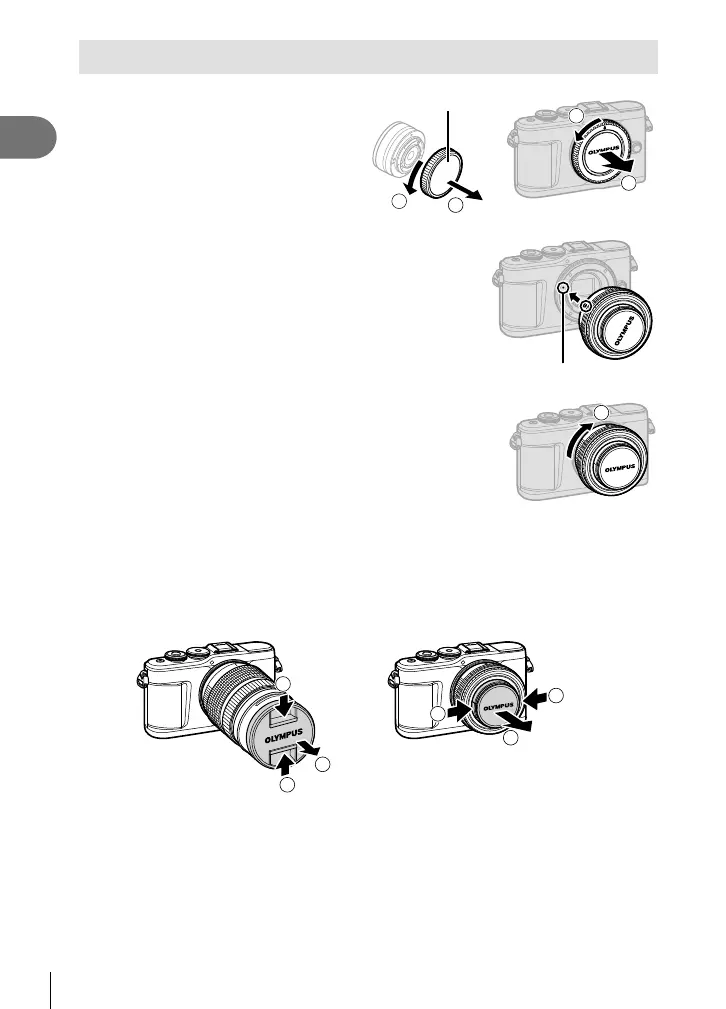 OLYMPUS

OLYMPUS

OLYMPUS

OLYMPUS

OLYMPUS