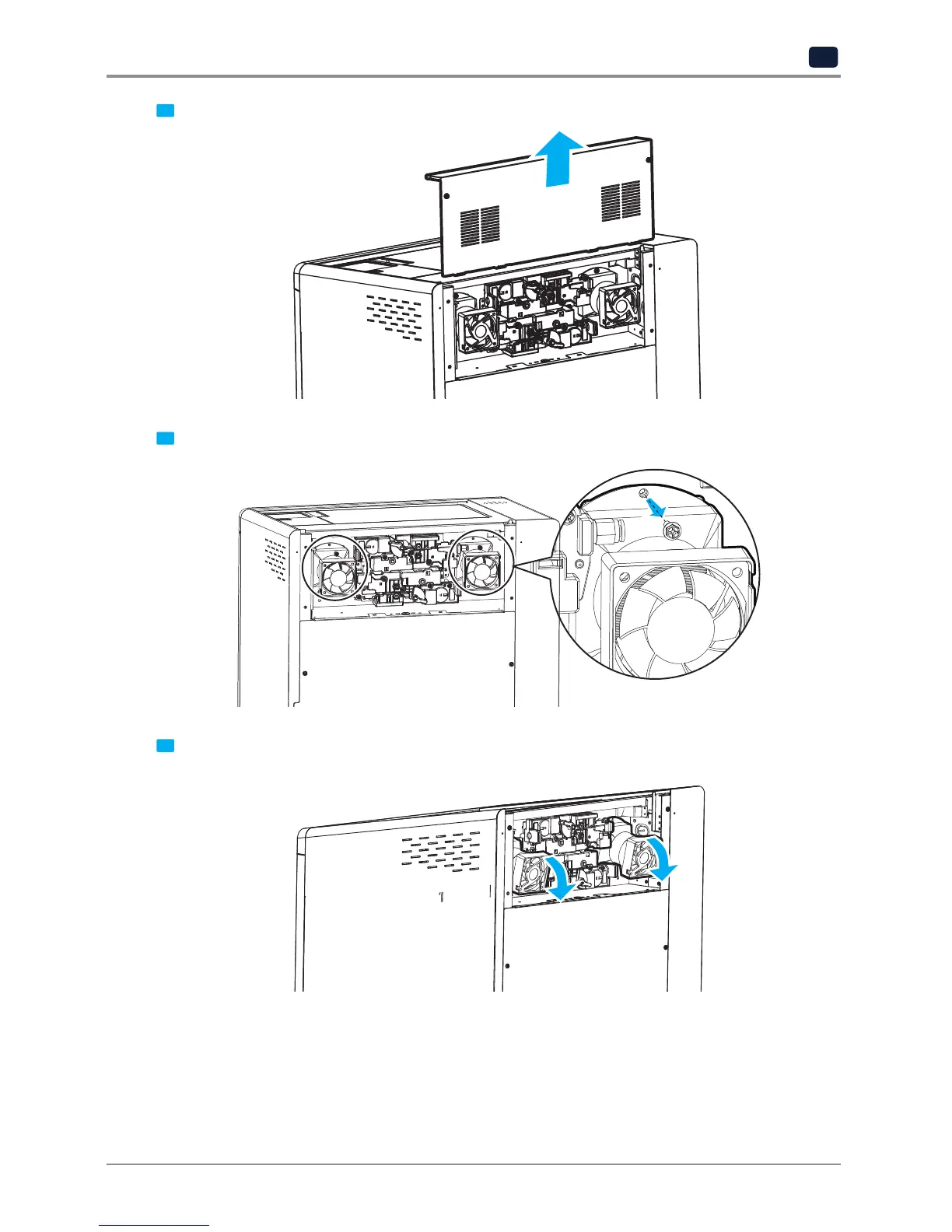 1