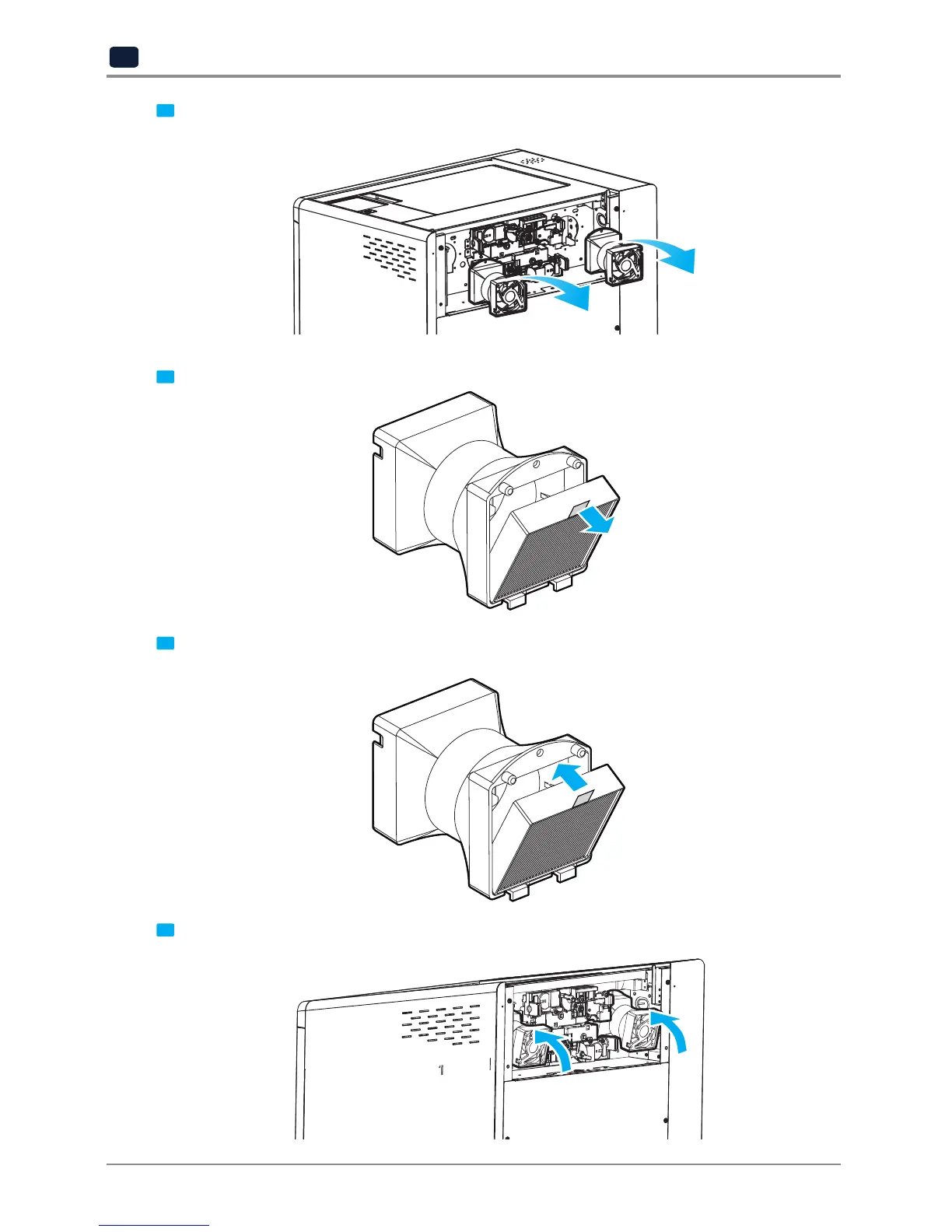 1