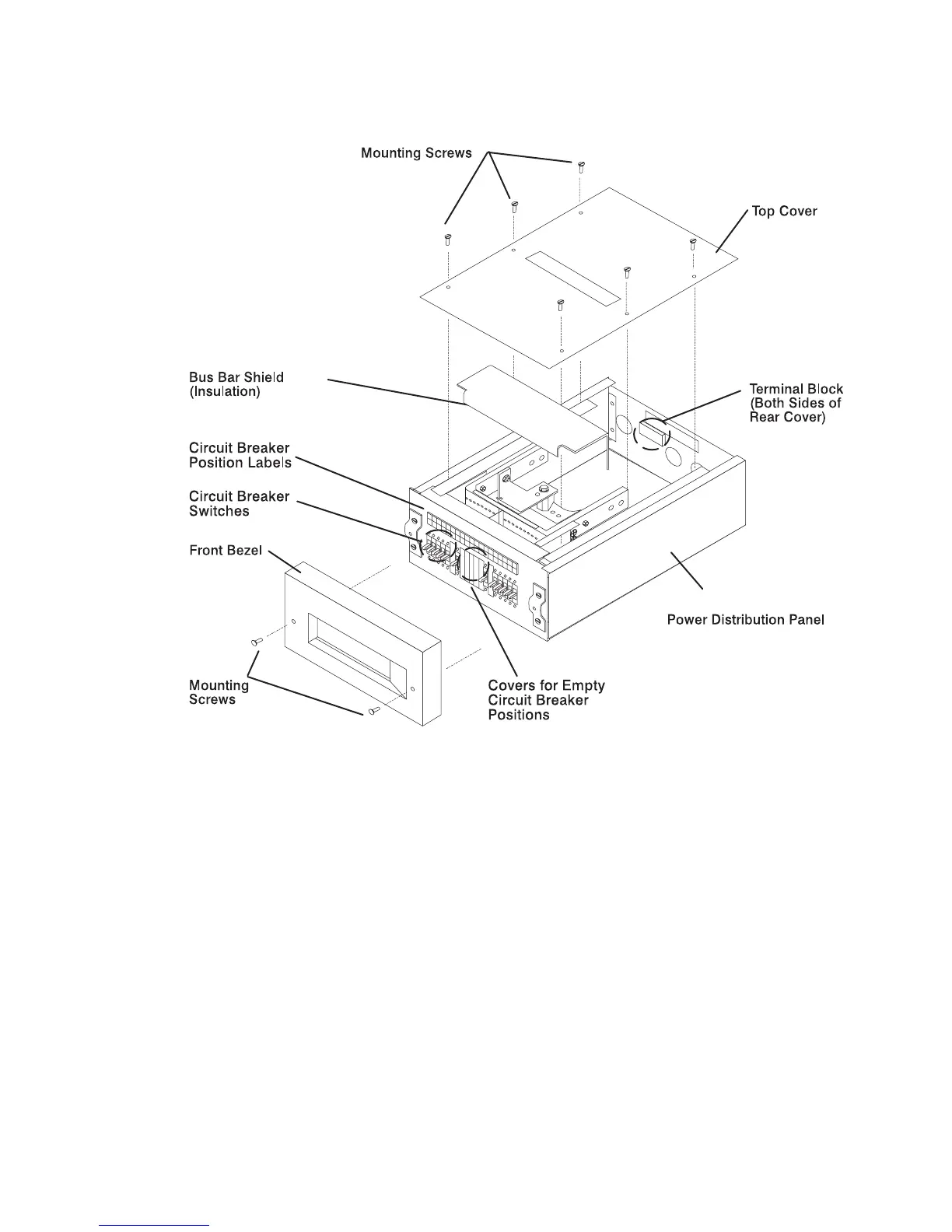 Mounting Screws

Top Cover

Bus Bar Shield (Insulation)

Terminal Block (Both Sides of Rear Cover)

Circuit Breaker Position Labels

Circuit Breaker Switches

Front Bezel

Power Distribution Panel

Mounting Screws

Covers for Empty Circuit Breaker Positions