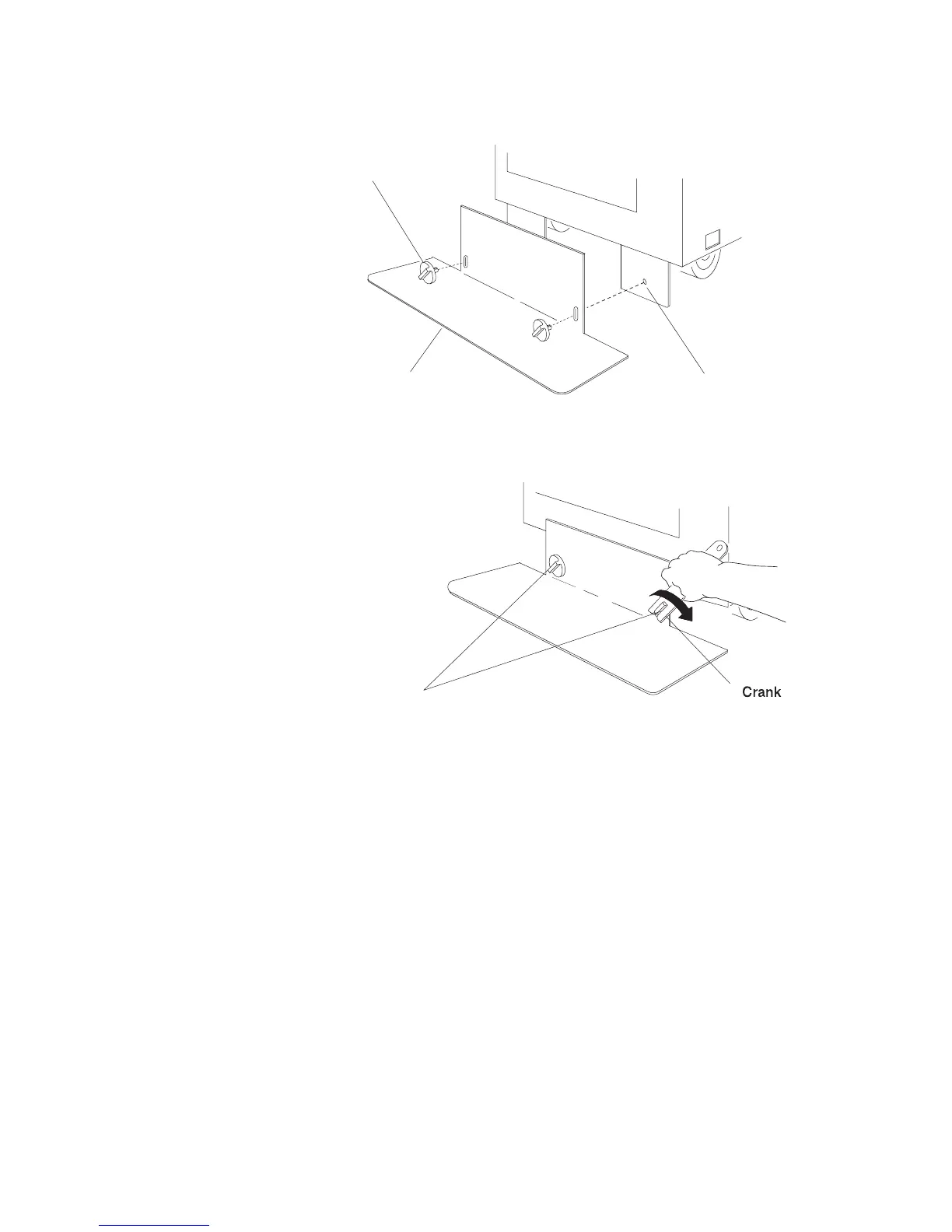 Crank