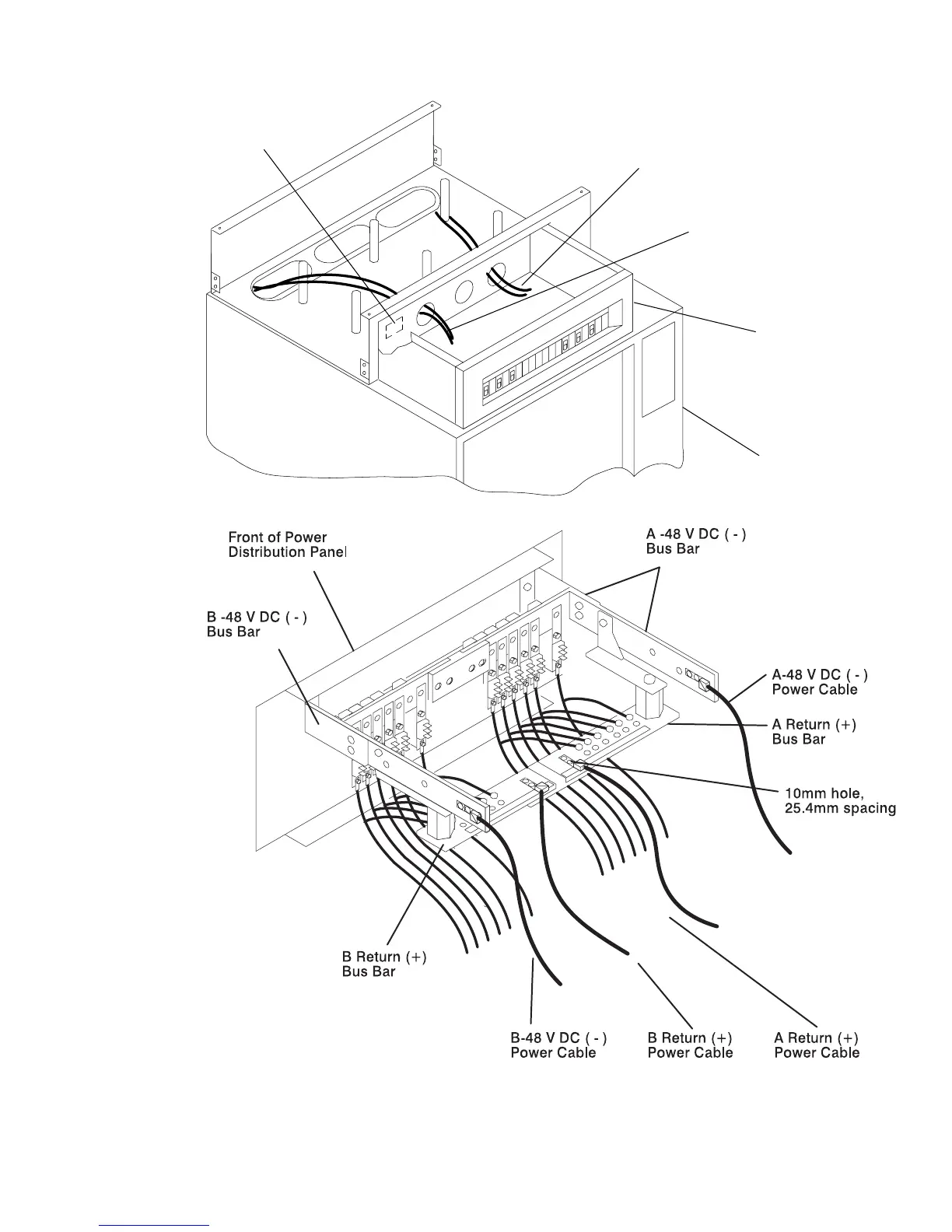 Front of Power Distribution Panel

A -48 V DC ( - ) Bus Bar

B -48 V DC ( - ) Bus Bar

A-48 V DC ( - ) Power Cable

A Return (+) Bus Bar

10mm hole, 25.4mm spacing

B Return (+) Bus Bar

B-48 V DC ( - ) Power Cable

B Return (+) Power Cable

A Return (+) Power Cable