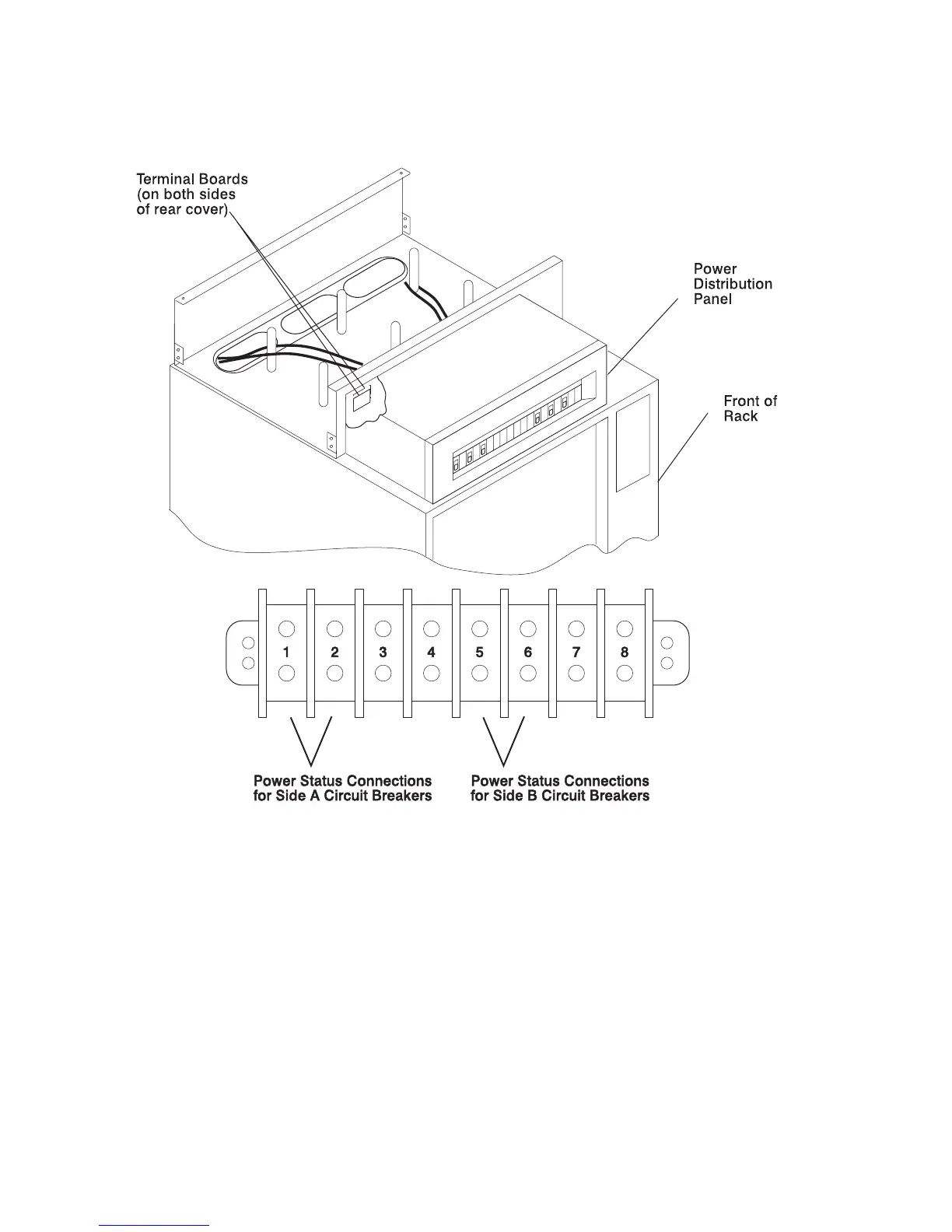 Terminal Boards (on both sides of rear cover)

Power Distribution Panel

Front of Rack

1 2 3 4 5 6 7 8

Power Status Connections for Side A Circuit Breakers

Power Status Connections for Side B Circuit Breakers