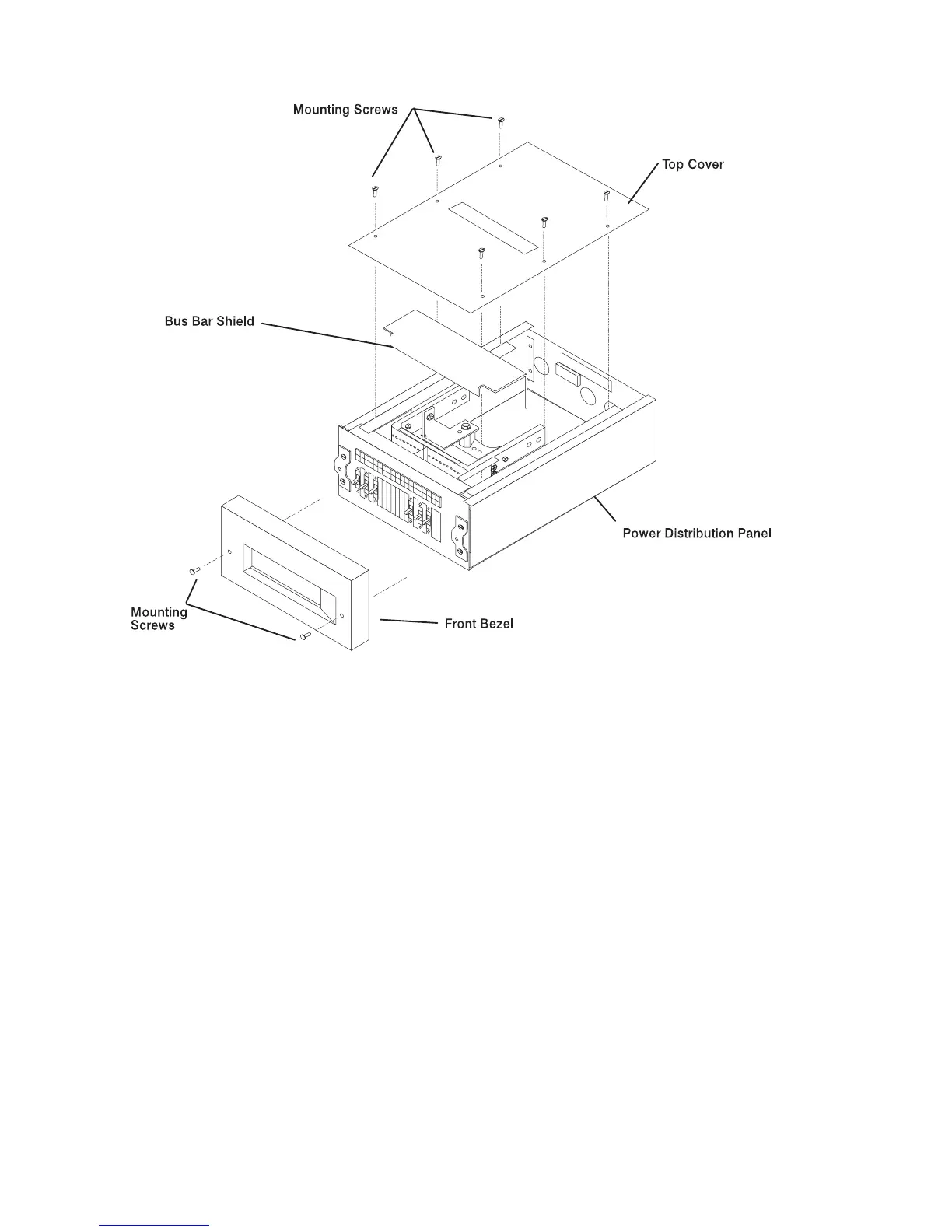 Mounting Screws

Top Cover

Bus Bar Shield

Power Distribution Panel

Mounting Screws

Front Bezel