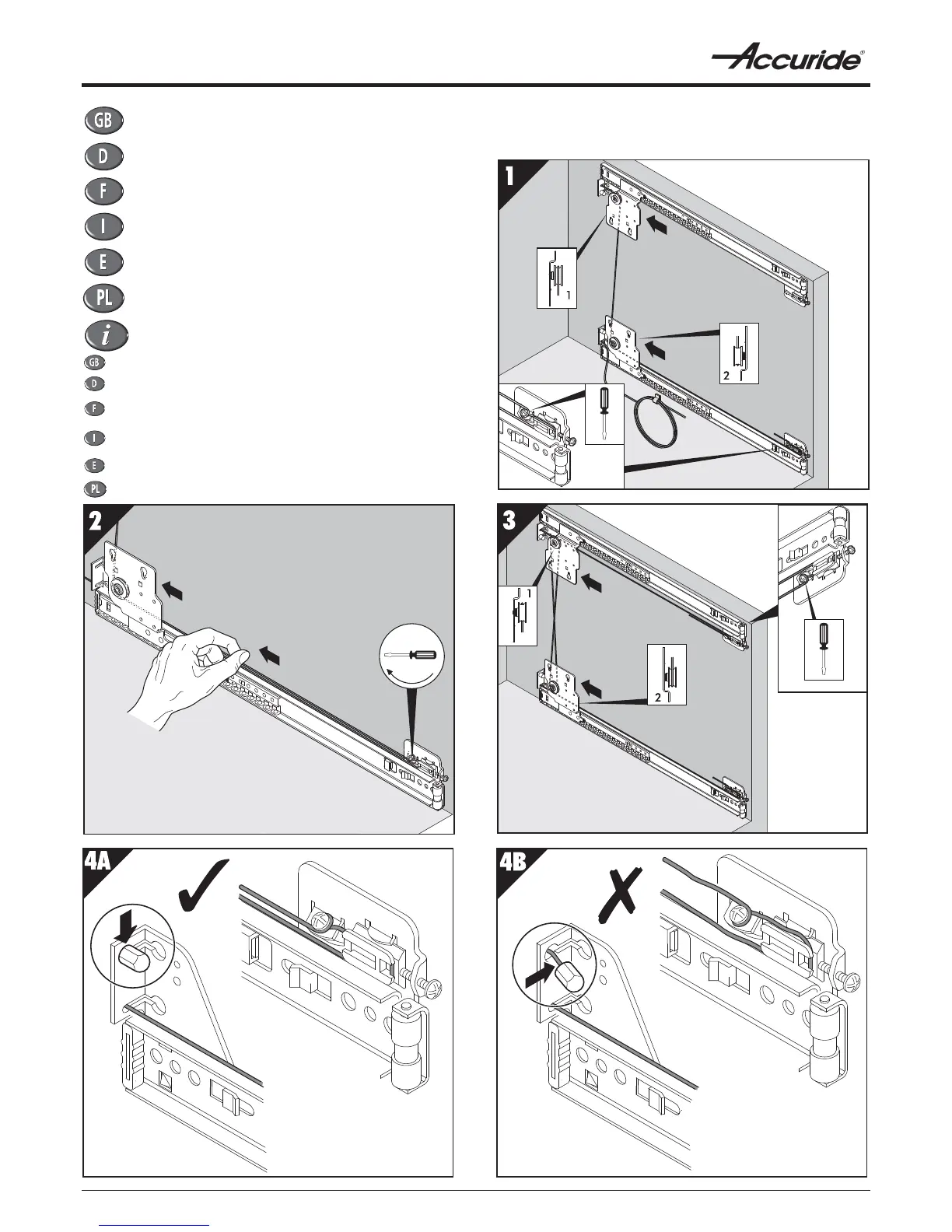 Accuride®

GB
D
F
I
E
PL
i
GB
D
F
I
E
PL

1
1
2

2

3
1
2

4A

4B