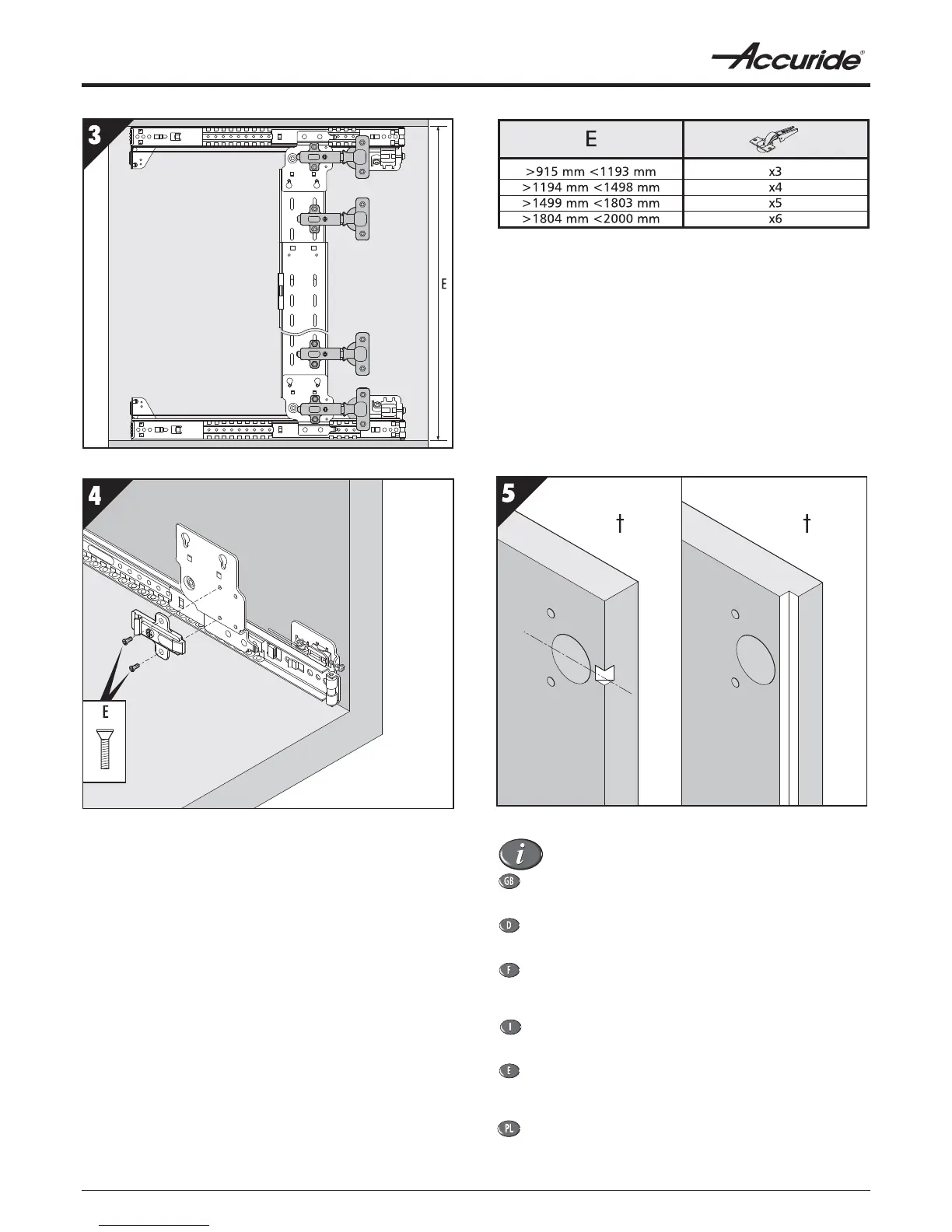 Accuride®

3

E

| E | |
|---|---|
| >915 mm <1193 mm | x3 |
| >1194 mm <1498 mm | x4 |
| >1499 mm <1803 mm | x5 |
| >1804 mm <2000 mm | x6 |

4

E

5

†

†

i

GB

D

F

I

E

PL