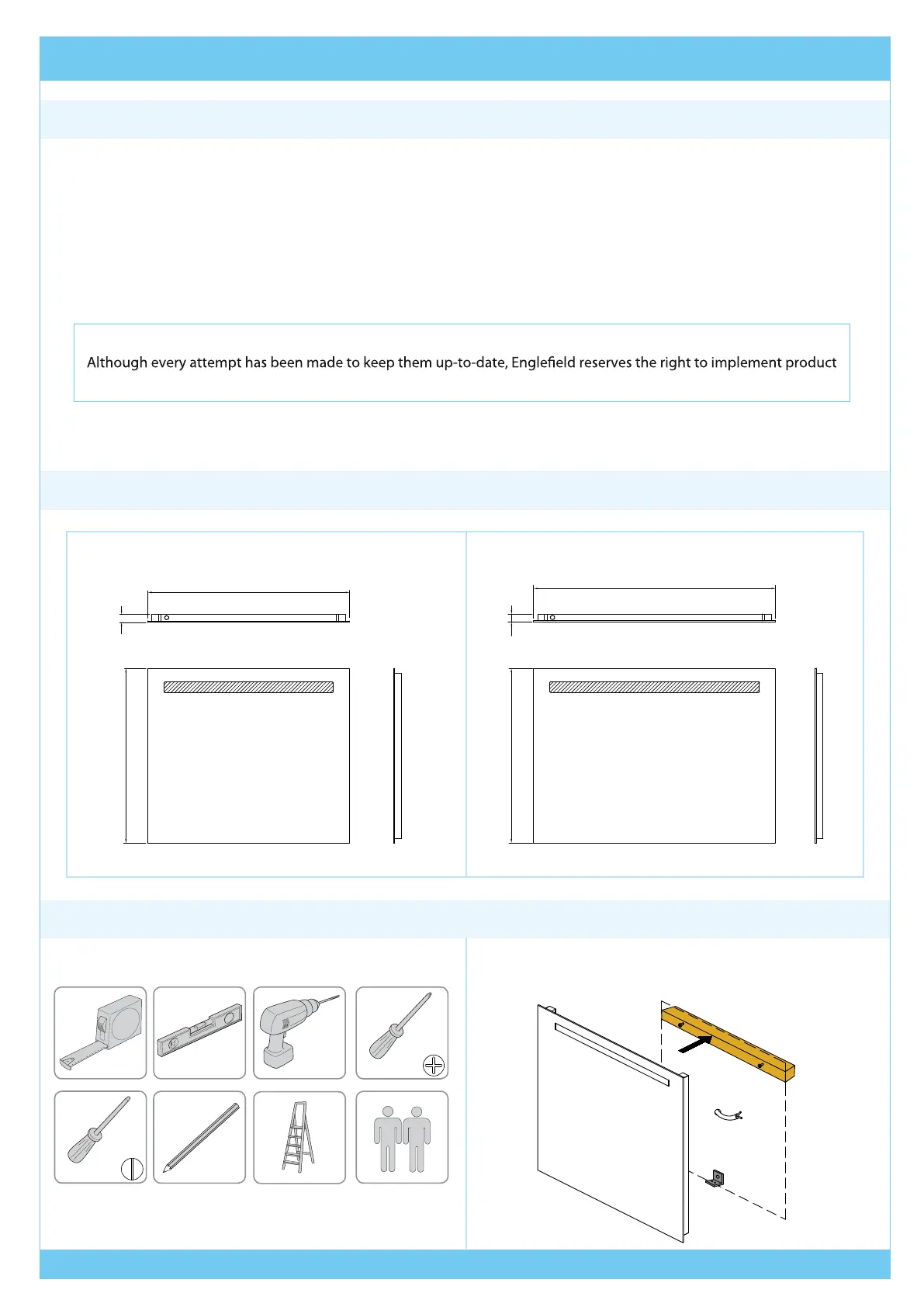 Although every attempt has been made to keep them up-to-date, Englefield reserves the right to implement product