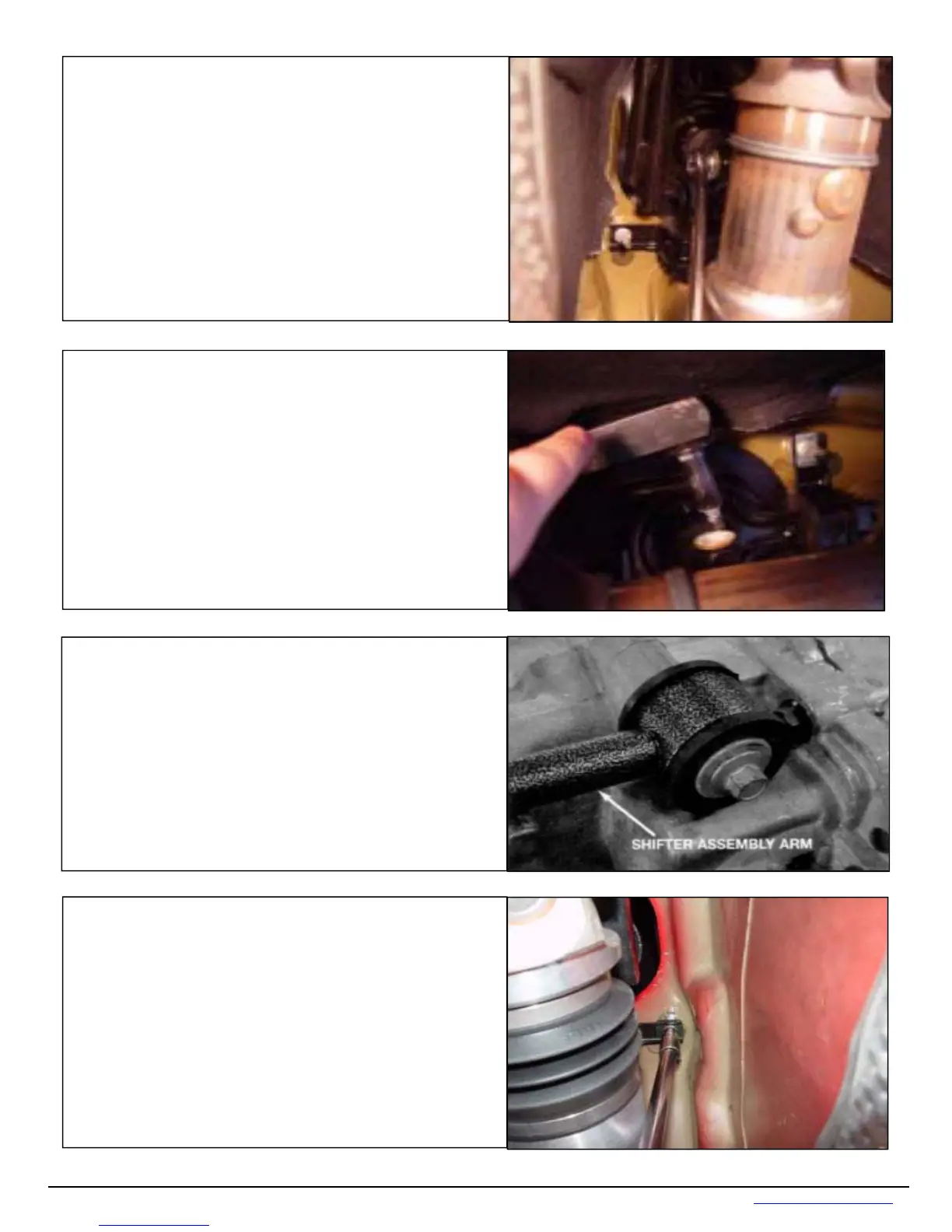 SHIFTER ASSEMBLY ARM