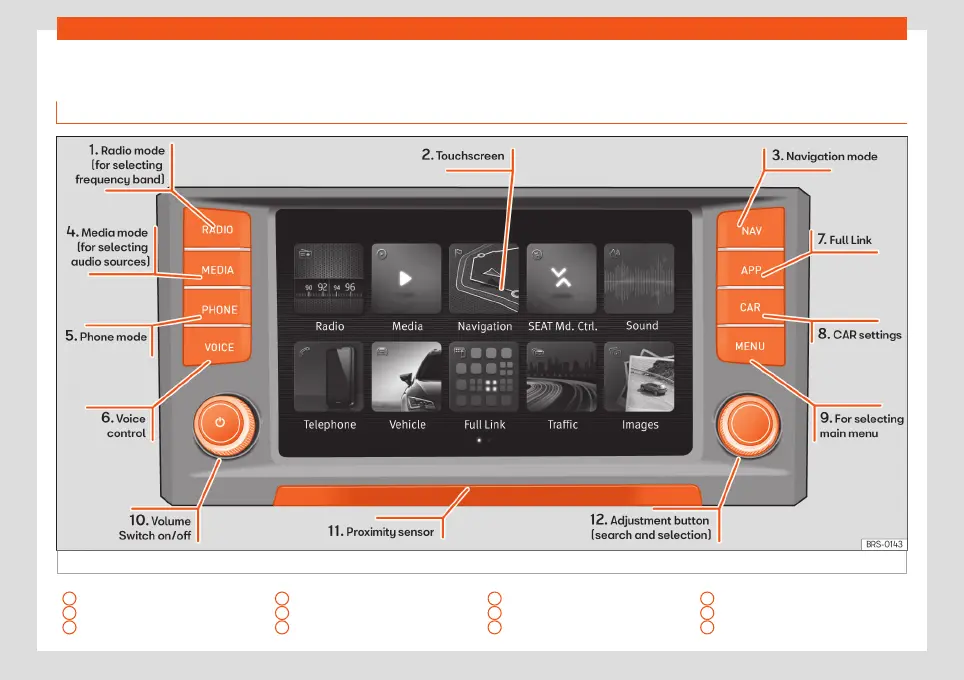 1. Radio mode (for selecting frequency band)

2. Touchscreen

3. Navigation mode

4. Media mode (for selecting audio sources)

5. Phone mode

6. Voice control

7. Full Link

8. CAR settings

9. For selecting main menu

10. Volume Switch on/off

11. Proximity sensor

12. Adjustment button (search and selection)

RADIO
MEDIA
PHONE
VOICE

NAV
APP
CAR
MENU

90 92 94 96

Radio
Media
Navigation
SEAT Md. Ctrl.
Sound
Telephone
Vehicle
Full Link
Traffic
Images

BRS-0143