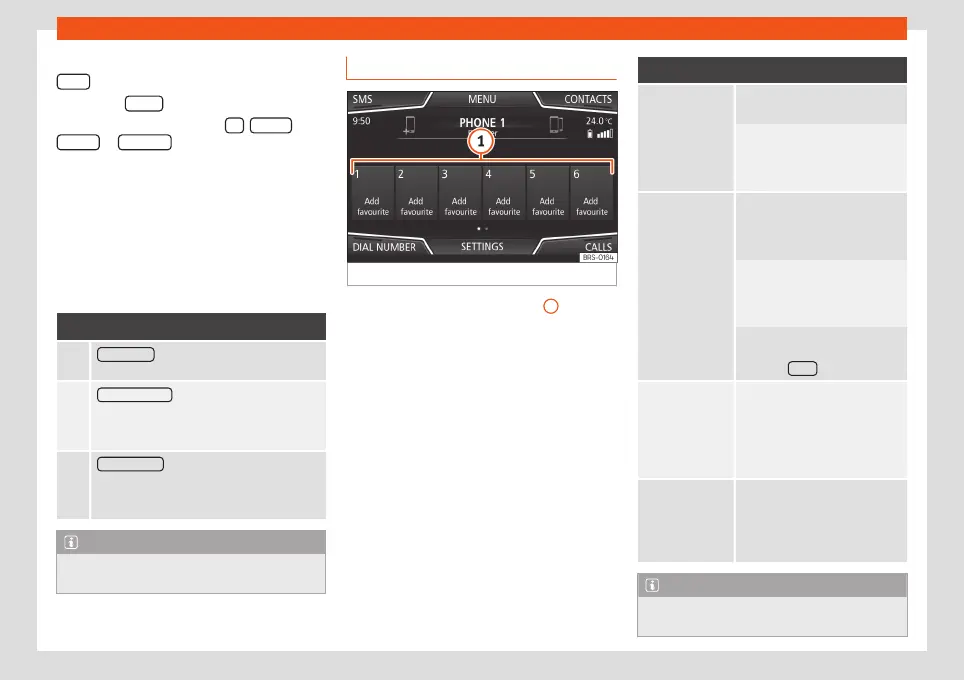 SMS
MENU
CONTACTS
9:50
PHONE 1
24.0 °C
1
1
Add favourite
2
Add favourite
3
Add favourite
4
Add favourite
5
Add favourite
6
Add favourite
DIAL NUMBER
SETTINGS
CALLS
BRS-0154