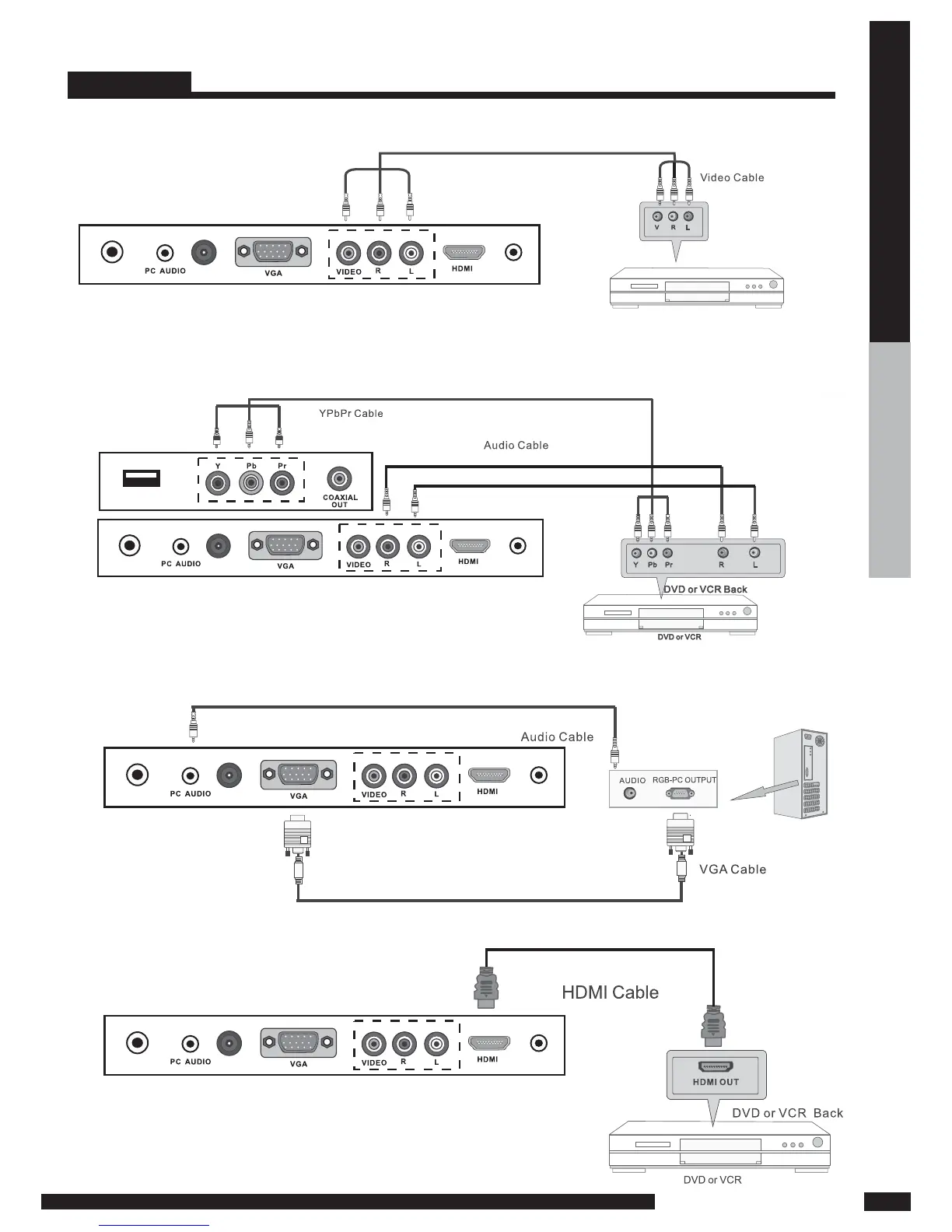 Video Cable

V R L

PC AUDIO VGA VIDEO R L HDMI

YPbPr Cable

Audio Cable

Y Pb Pr

COAXIAL OUT

PC AUDIO VGA VIDEO R L HDMI

Y Pb Pr R L

DVD or VCR Back

DVD or VCR

Audio Cable

PC AUDIO VGA VIDEO R L HDMI

AUDIO RGB-PC OUTPUT

VGA Cable

HDMI Cable

PC AUDIO VGA VIDEO R L HDMI

HDMI OUT

DVD or VCR Back

DVD or VCR