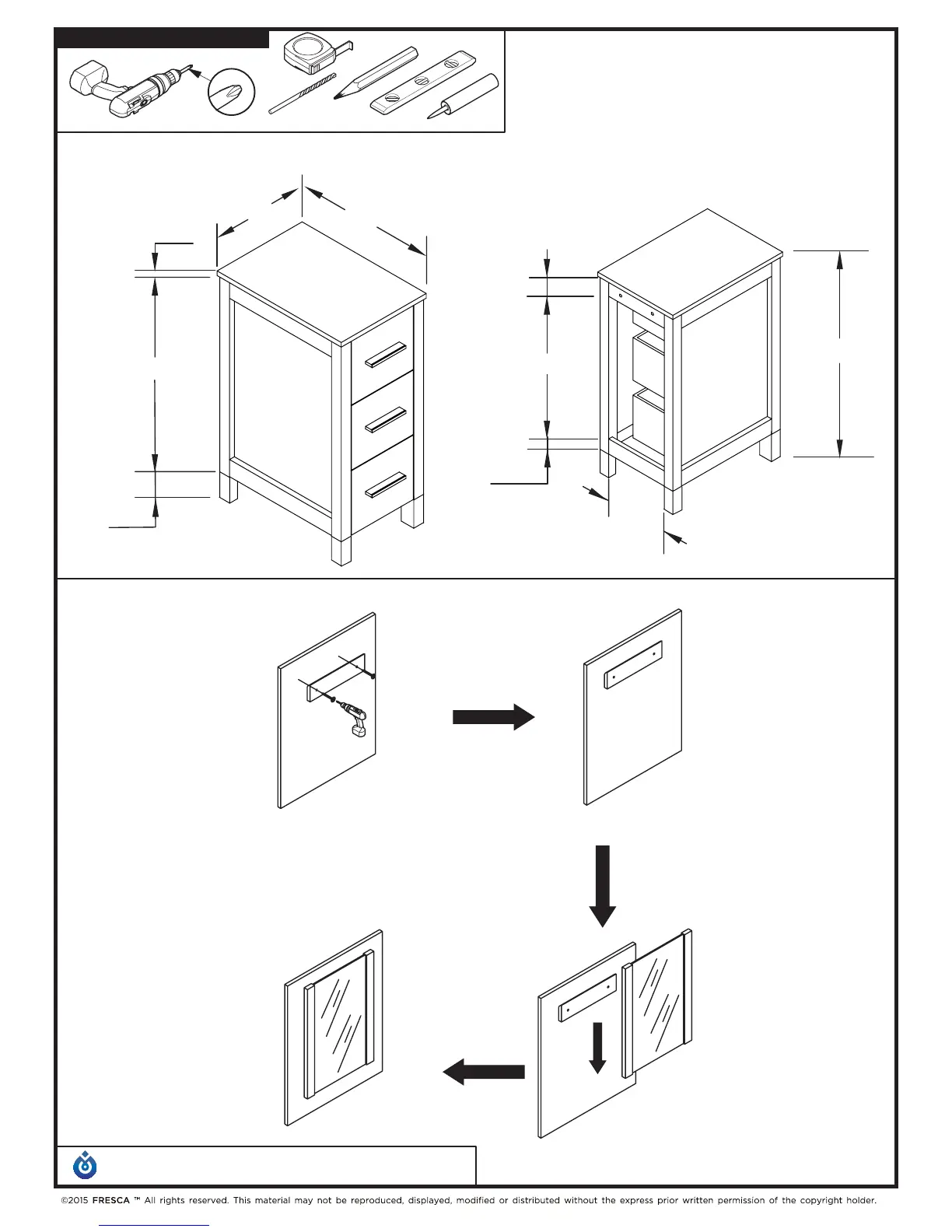 ©2015 FRESCA ™ All rights reserved. This material may not be reproduced, displayed, modified or distributed without the express prior written permission of the copyright holder.