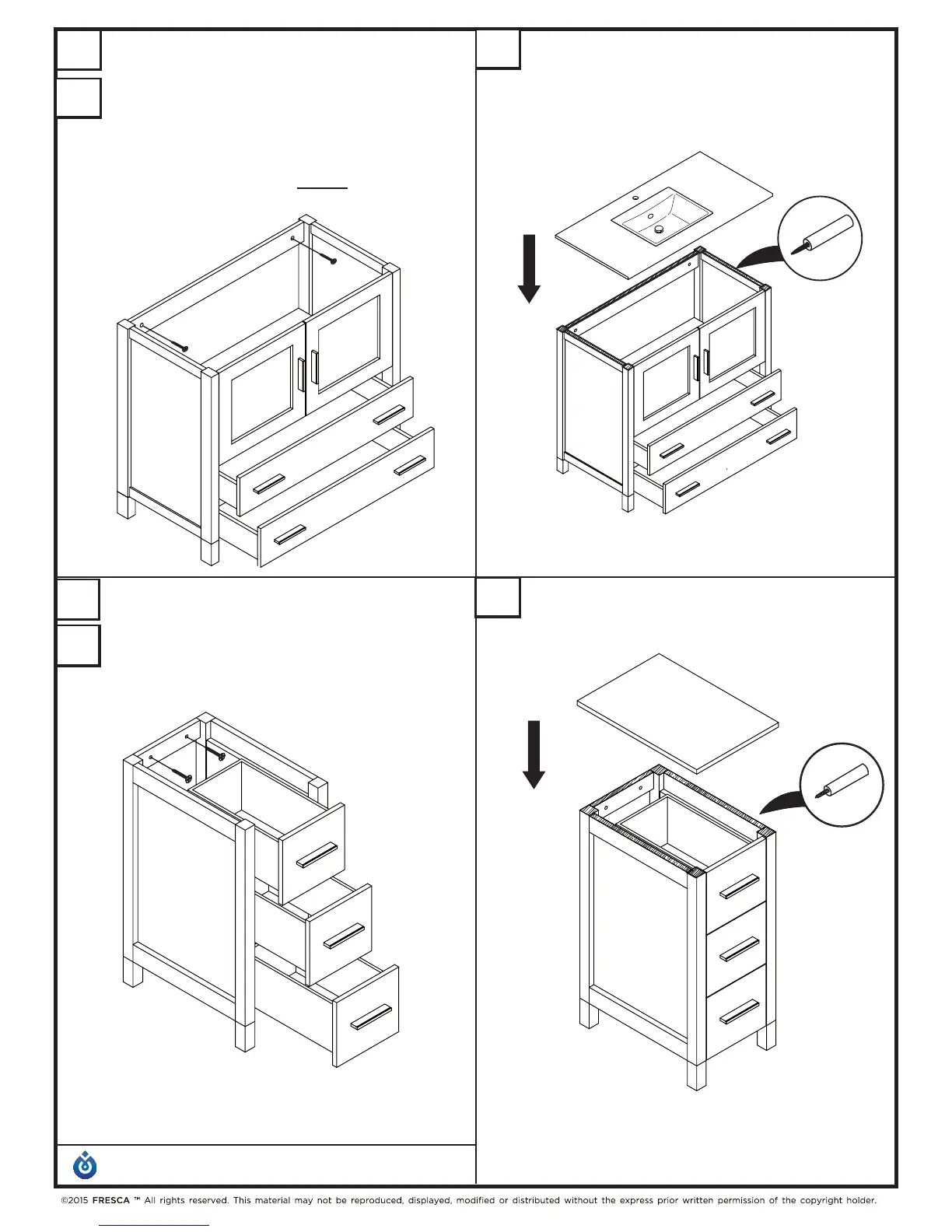 ©2015 FRESCA ™ All rights reserved. This material may not be reproduced, displayed, modified or distributed without the express prior written permission of the copyright holder.