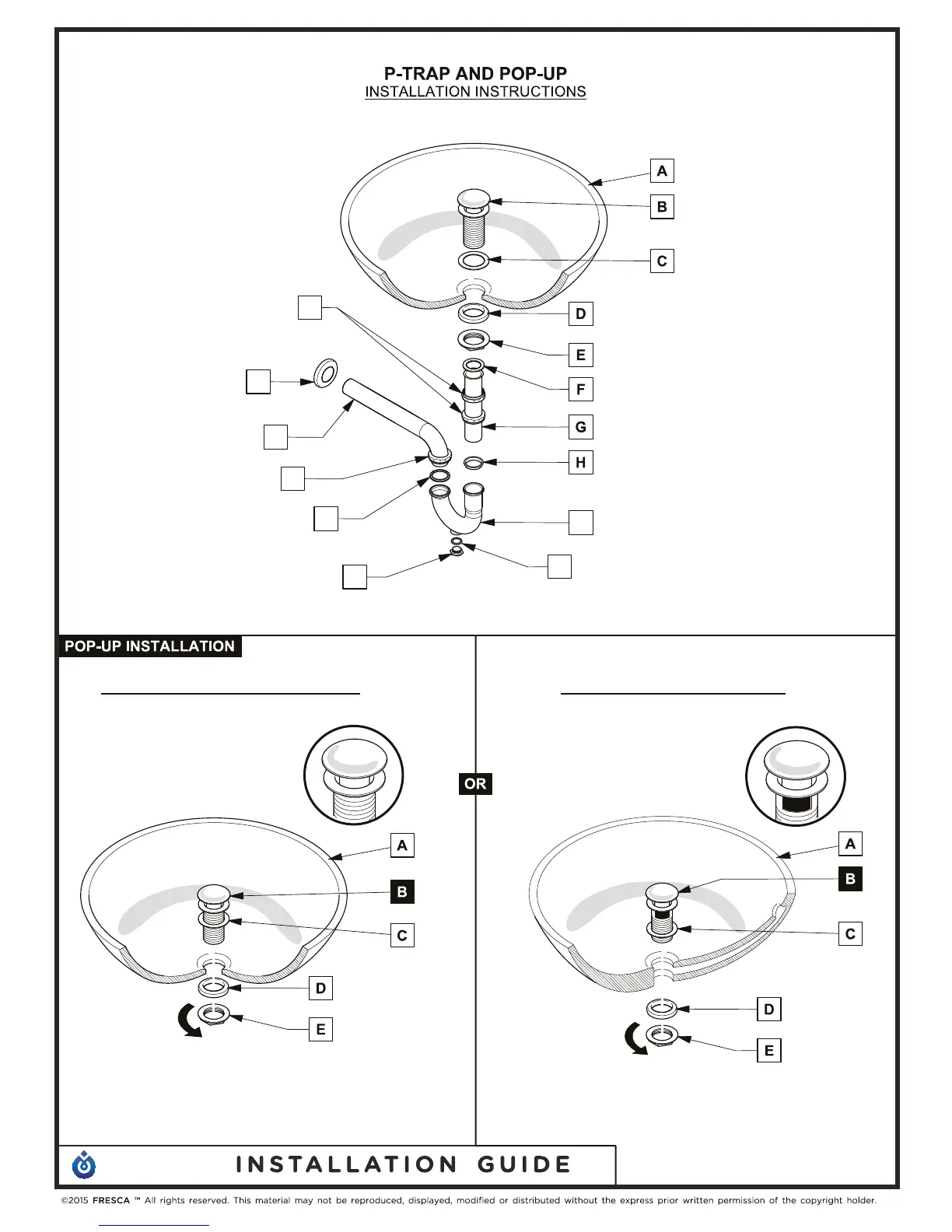 P-TRAP AND POP-UP
INSTALLATION INSTRUCTIONS

A
B
C
D
E
F
G
H

POP-UP INSTALLATION

OR

A
B
C
D
E

A
B
C
D
E

INSTALLATION GUIDE

©2015 FRESCA ™ All rights reserved. This material may not be reproduced, displayed, modified or distributed without the express prior written permission of the copyright holder.