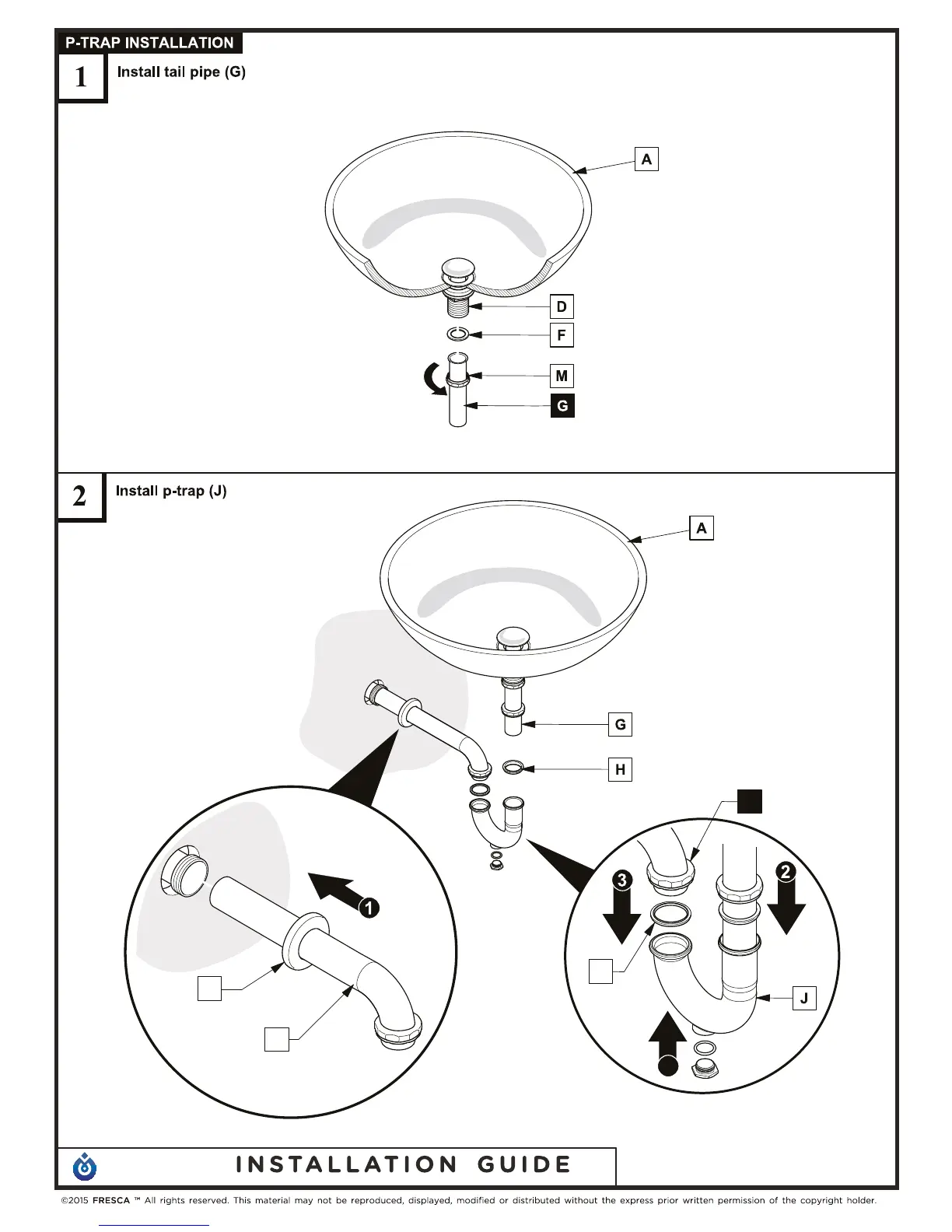 P-TRAP INSTALLATION

1

Install tail pipe (G)

A

D

F

M

G

2

Install p-trap (J)

A

G

H

1

3

2

J

INSTALLATION GUIDE

©2015 FRESCA ™ All rights reserved. This material may not be reproduced, displayed, modified or distributed without the express prior written permission of the copyright holder.