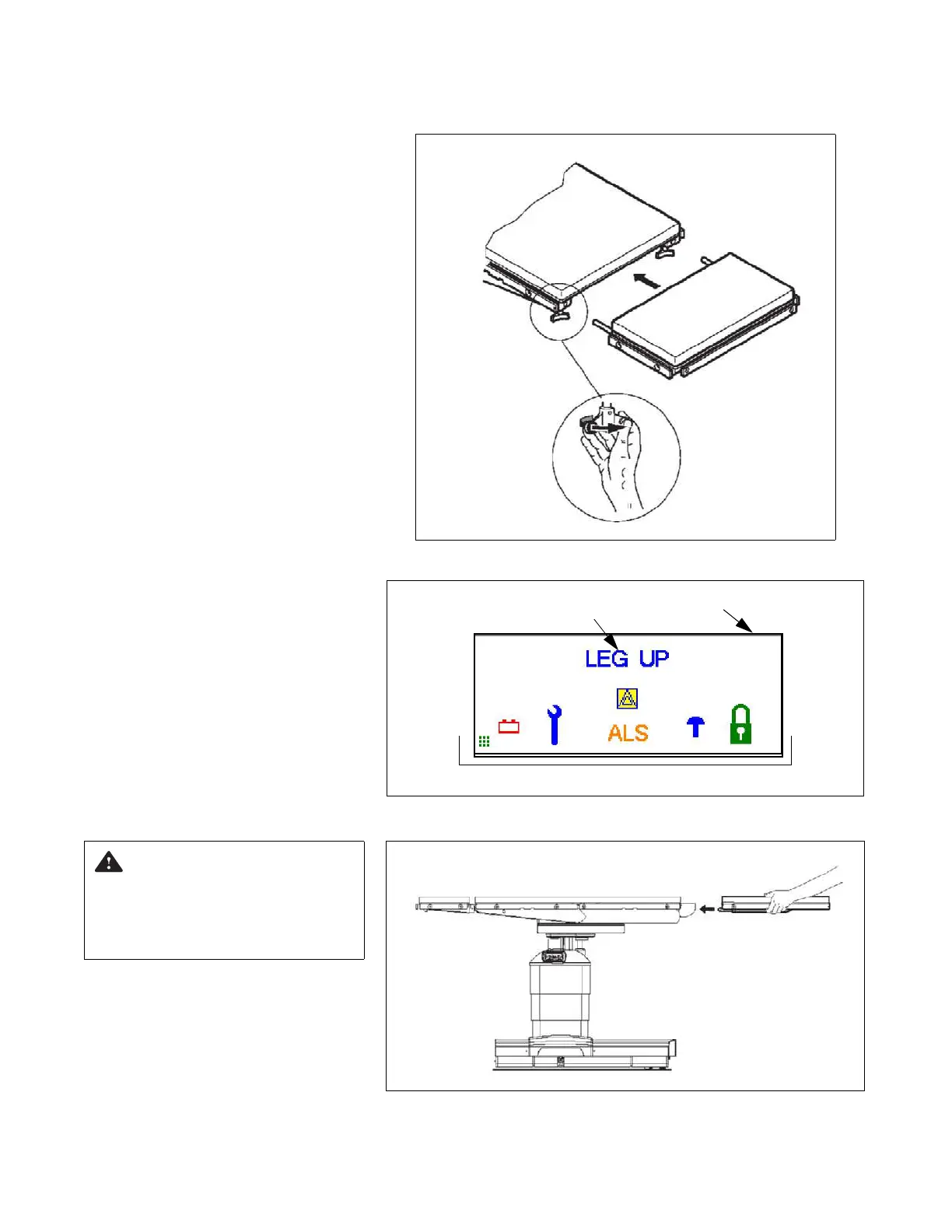 LEG UP

ALS