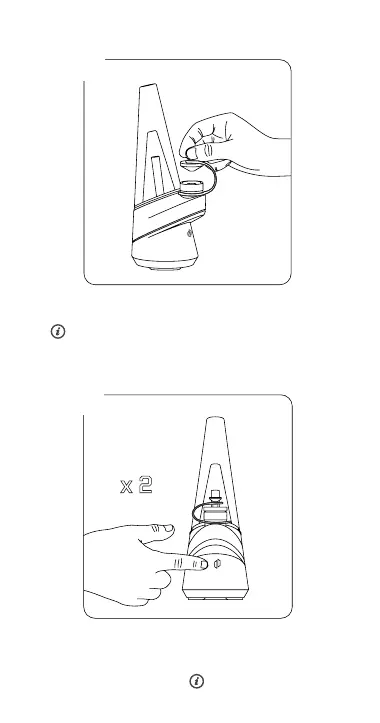 x 2