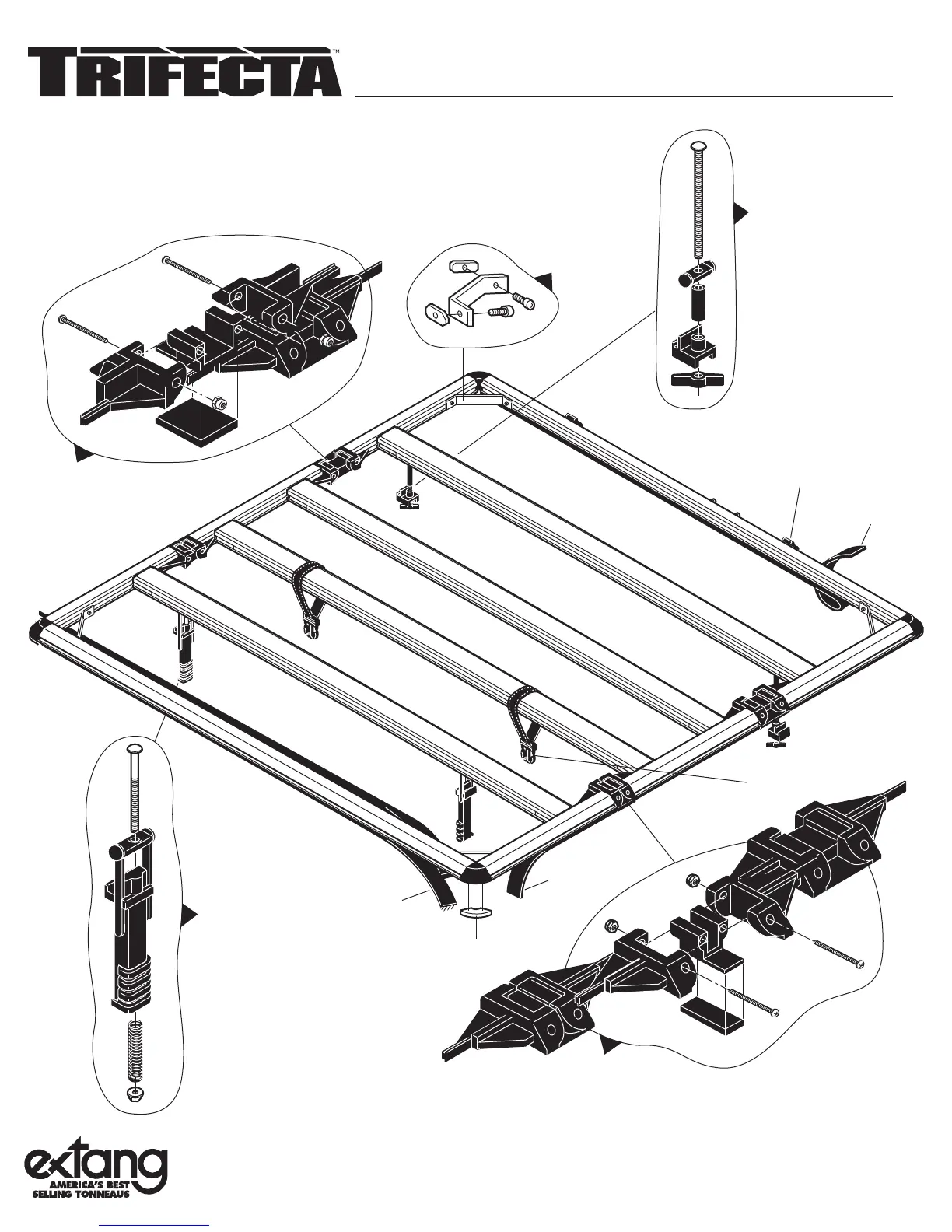 TRIFECTA™

extang
AMERICA'S BEST
SELLING TONNEAUS