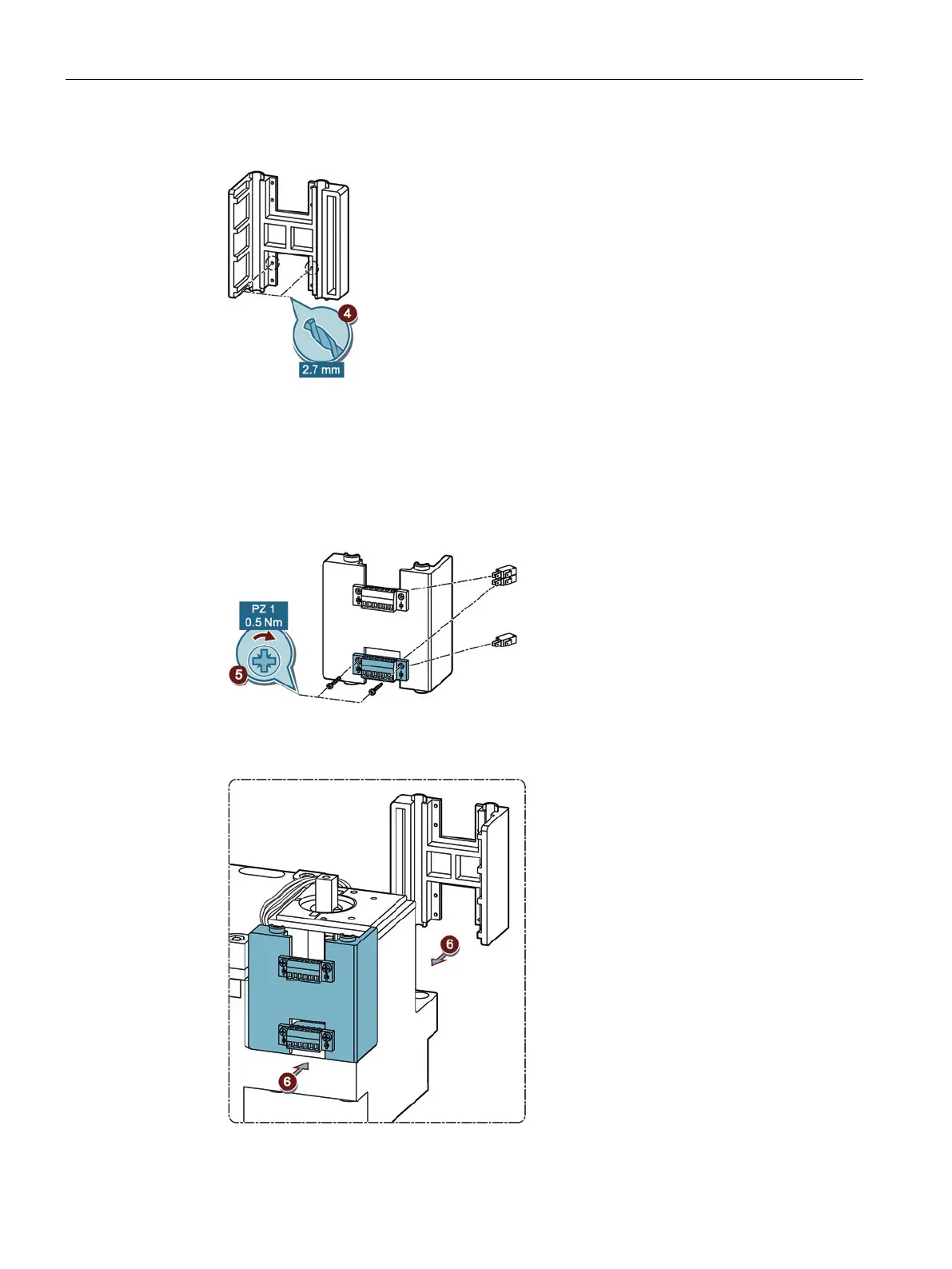 4

2.7 mm

PZ 1
0.5 Nm

5

6

6