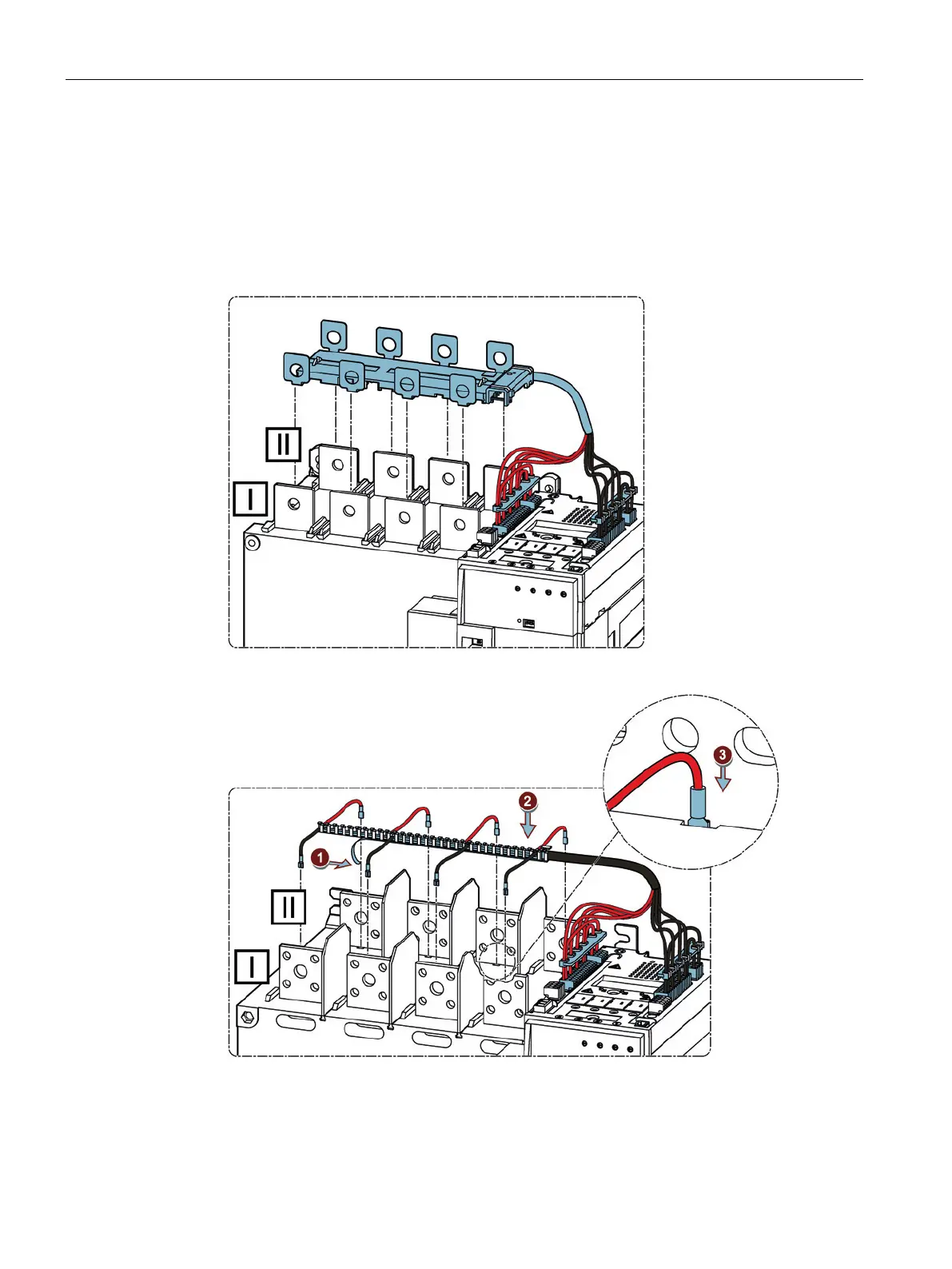 II

I

3

2

1

II

I