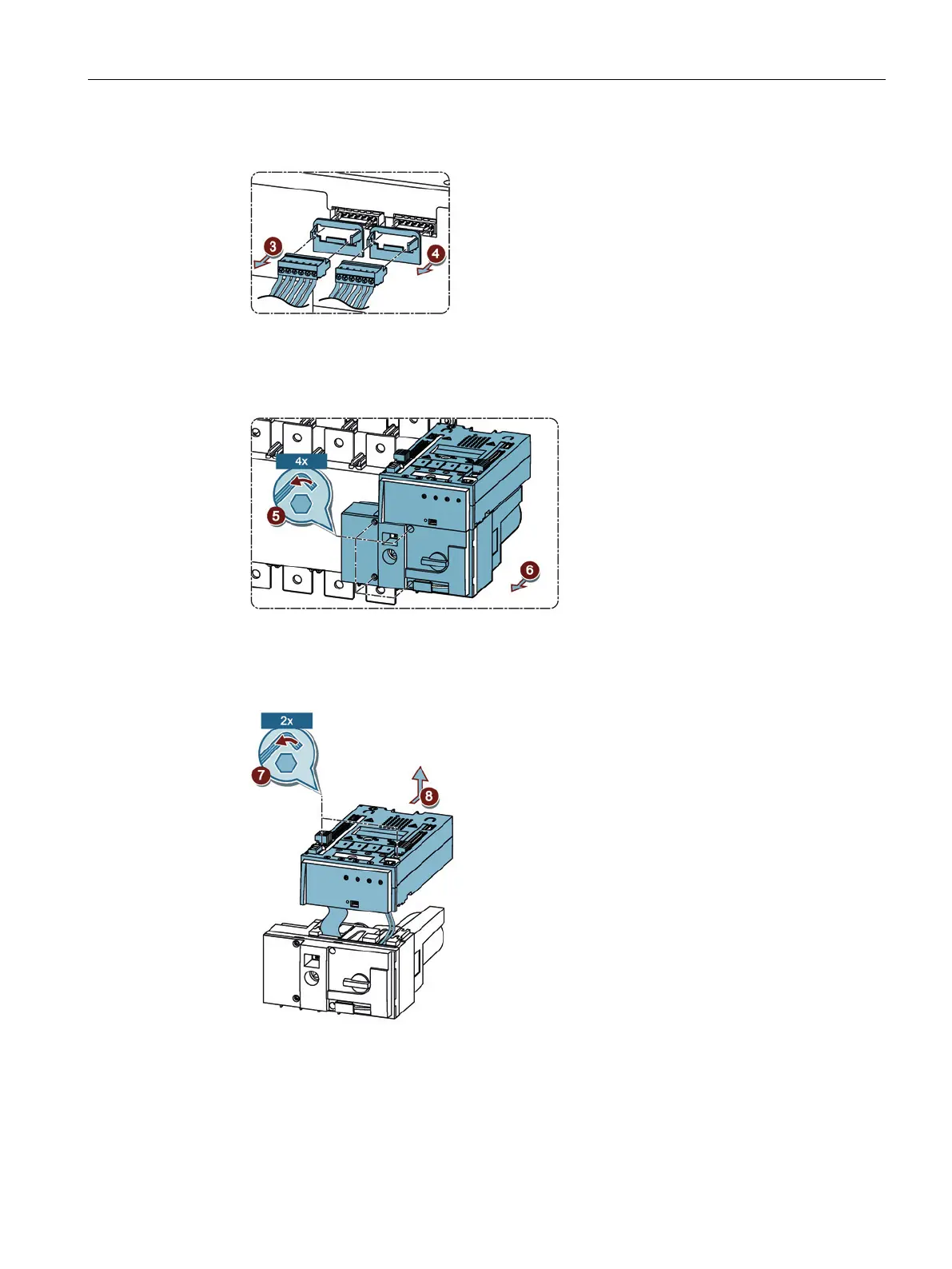 3

4

4x

5

6

2x

7

8