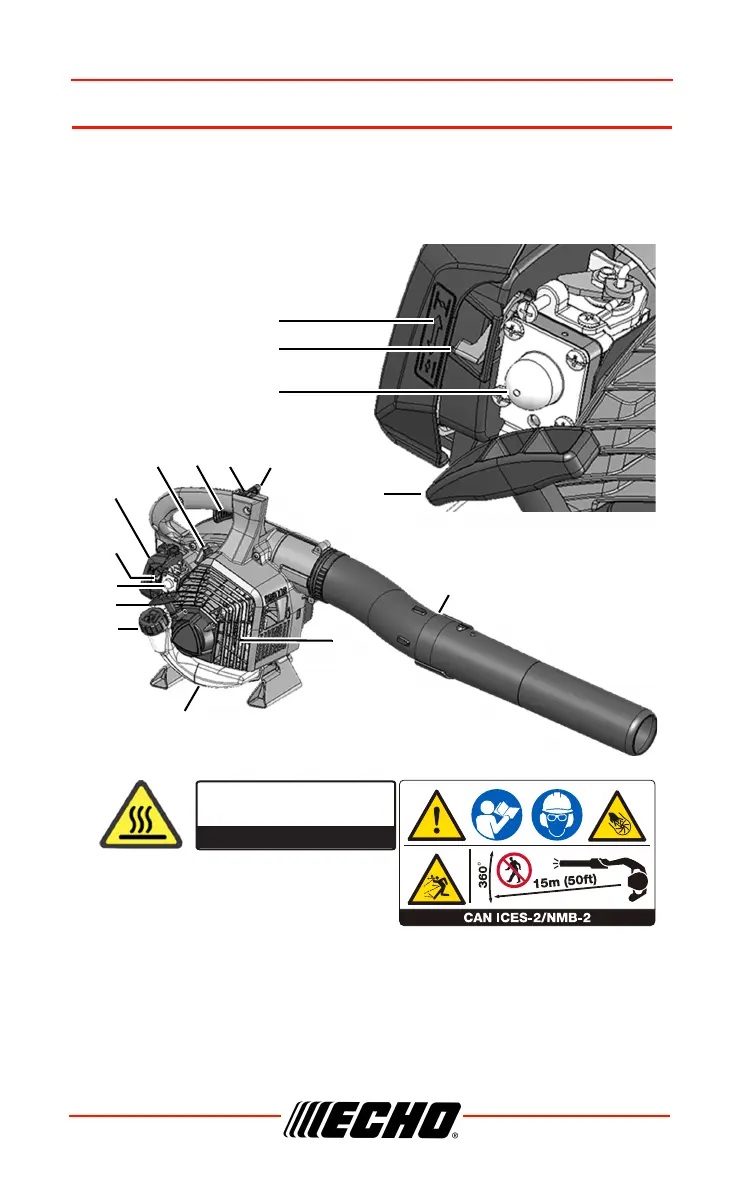 360°

15m (50ft)

CAN ICES-2/NMB-2

ECHO®