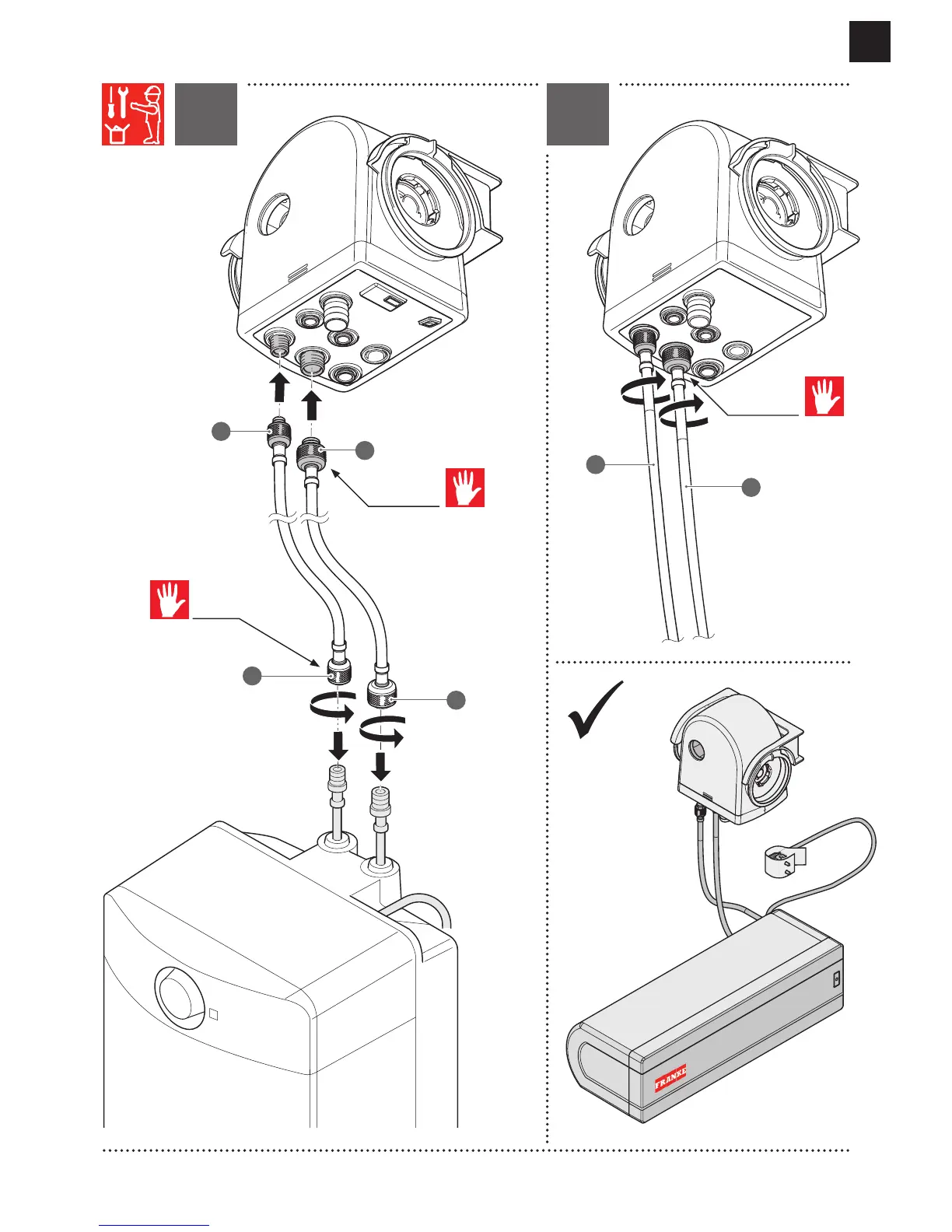 FRANKE