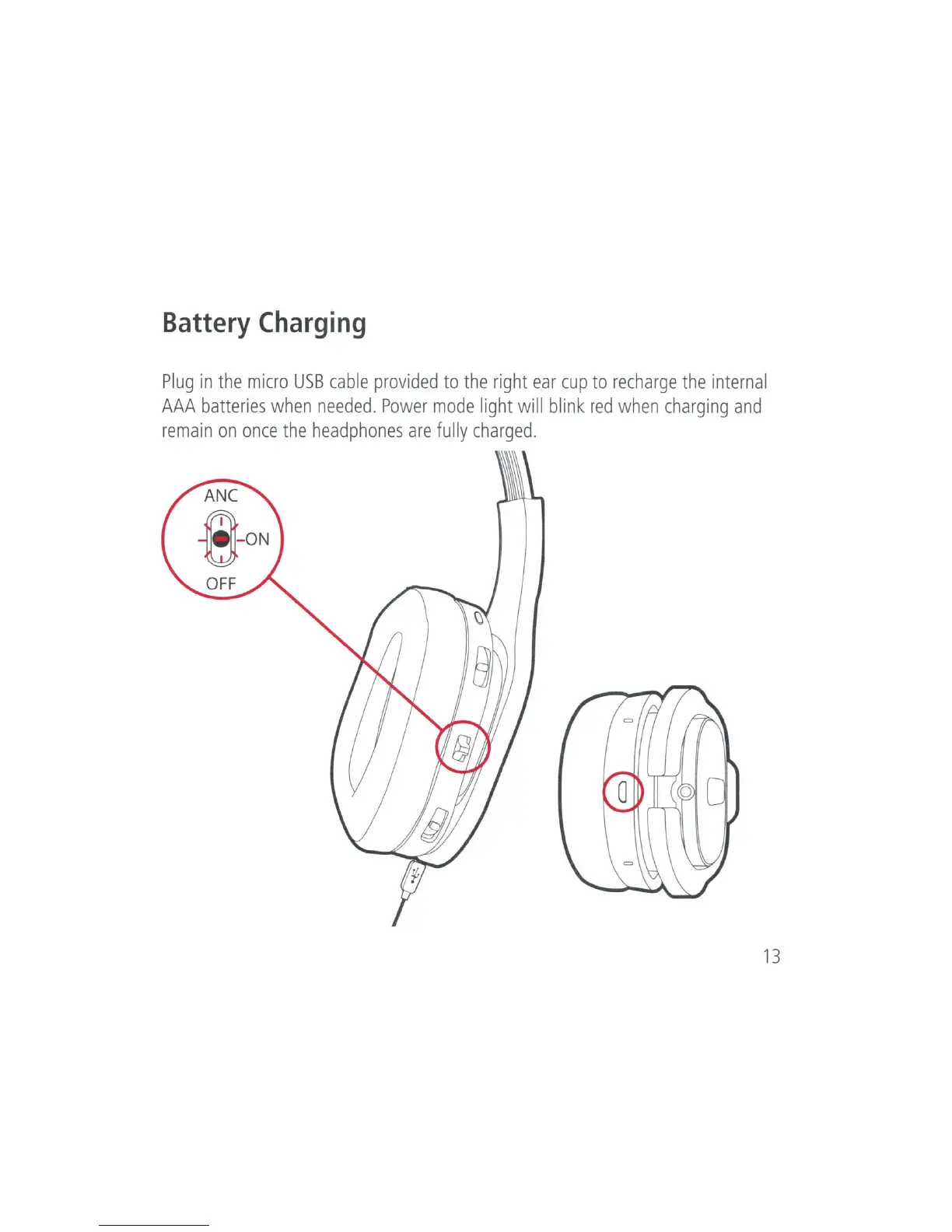 Battery Charging

Plug in the micro USB cable provided to the right ear cup to recharge the internal AAA batteries when needed. Power mode light will blink red when charging and remain on once the headphones are fully charged.

ANC

ON

OFF

13