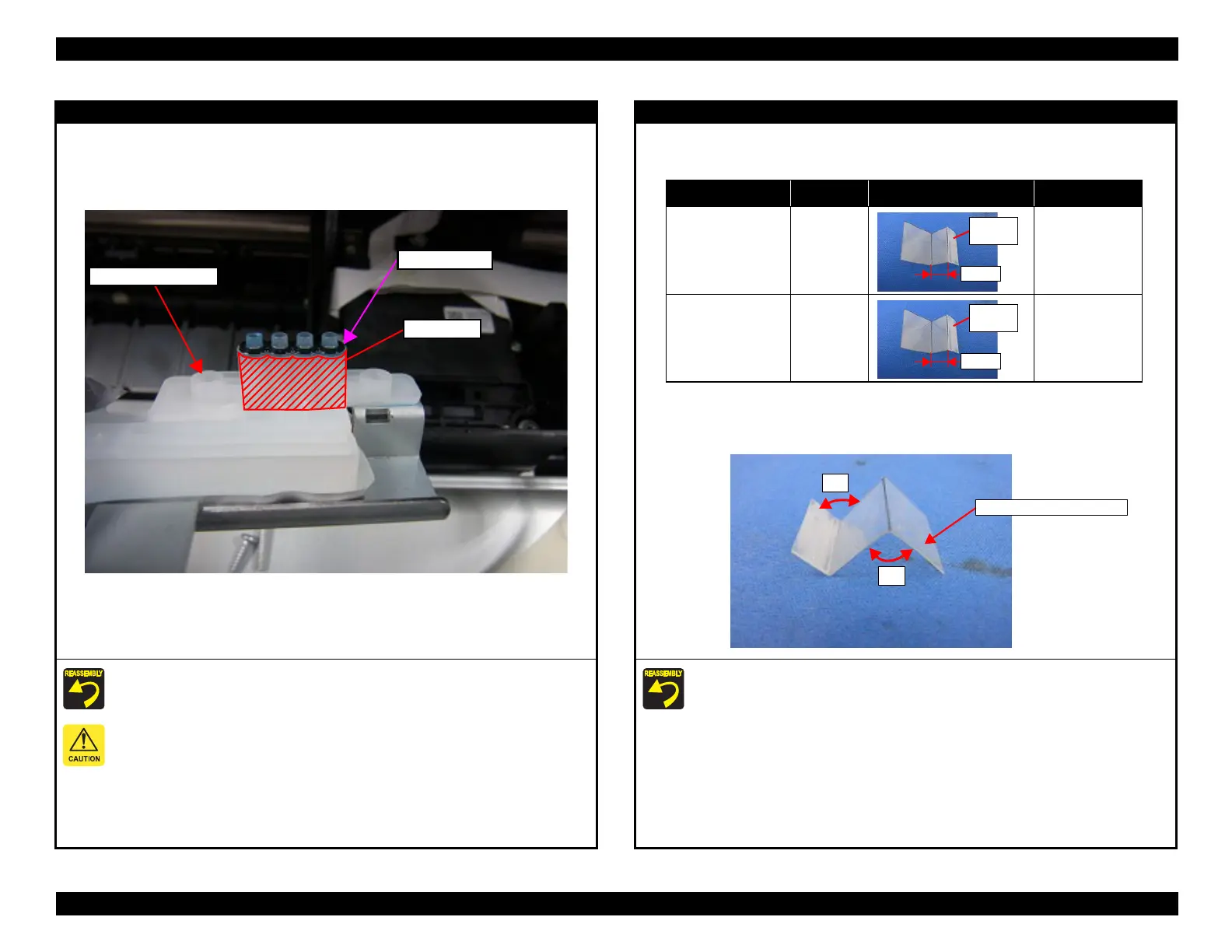 REASSEMBLY

CAUTION

REASSEMBLY