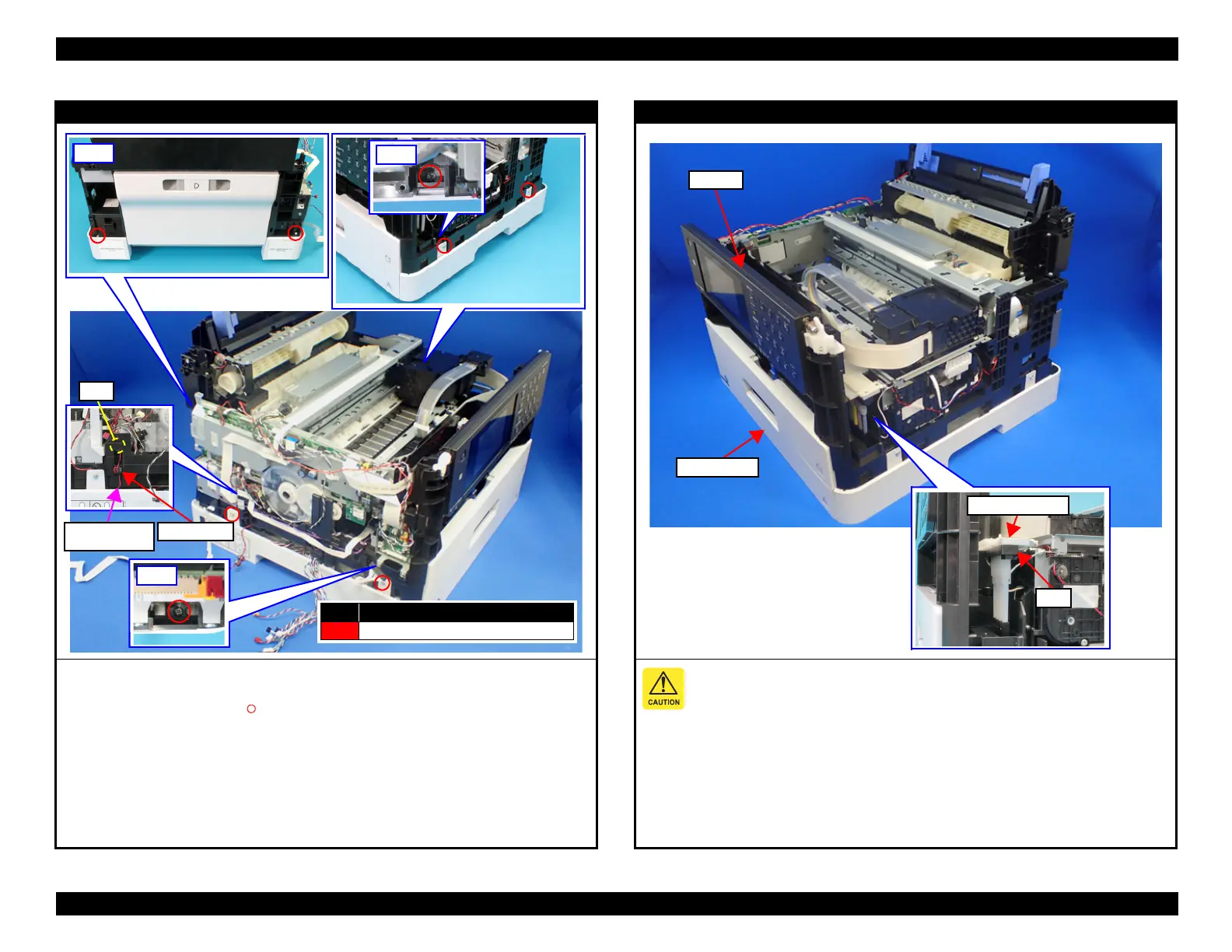 CAUTION